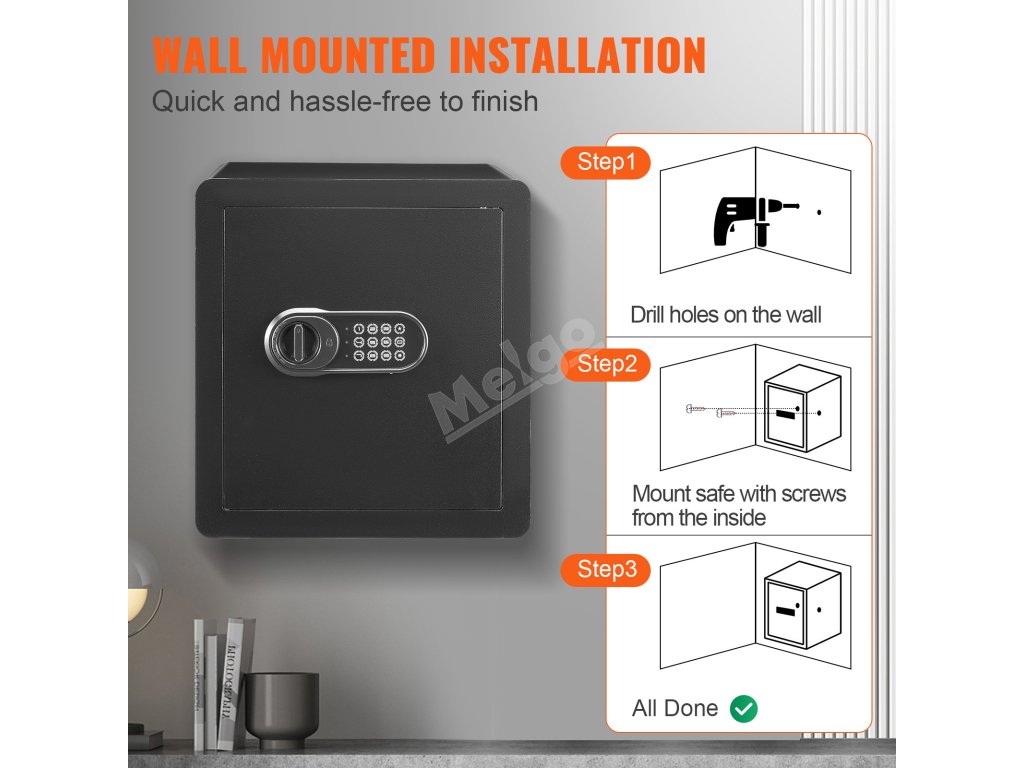 WALL MOUNTED INSTALLATION
Quick and hassle-free to finish

Melgo

Step1
Drill holes on the wall

Step2
Mount safe with screws from the inside

Step3
All Done