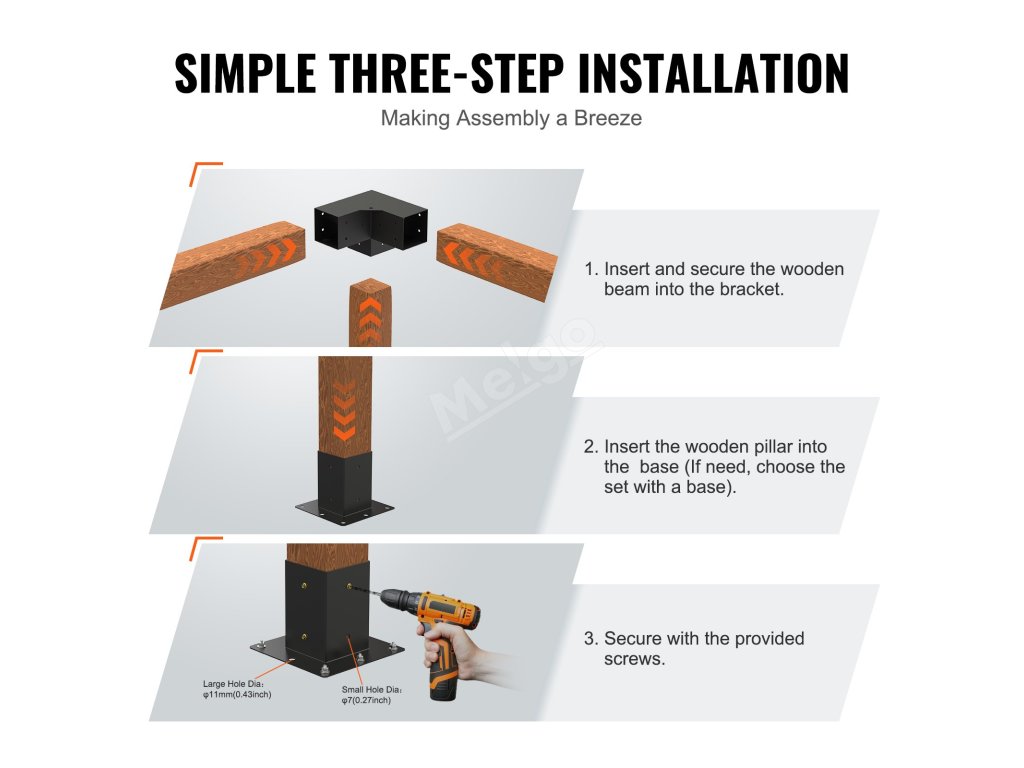 SIMPLE THREE-STEP INSTALLATION

Making Assembly a Breeze

1. Insert and secure the wooden beam into the bracket.

Melgo

2. Insert the wooden pillar into the base (If need, choose the set with a base).

Large Hole Dia: φ11mm(0.43inch)

Small Hole Dia: φ7(0.27inch)

3. Secure with the provided screws.