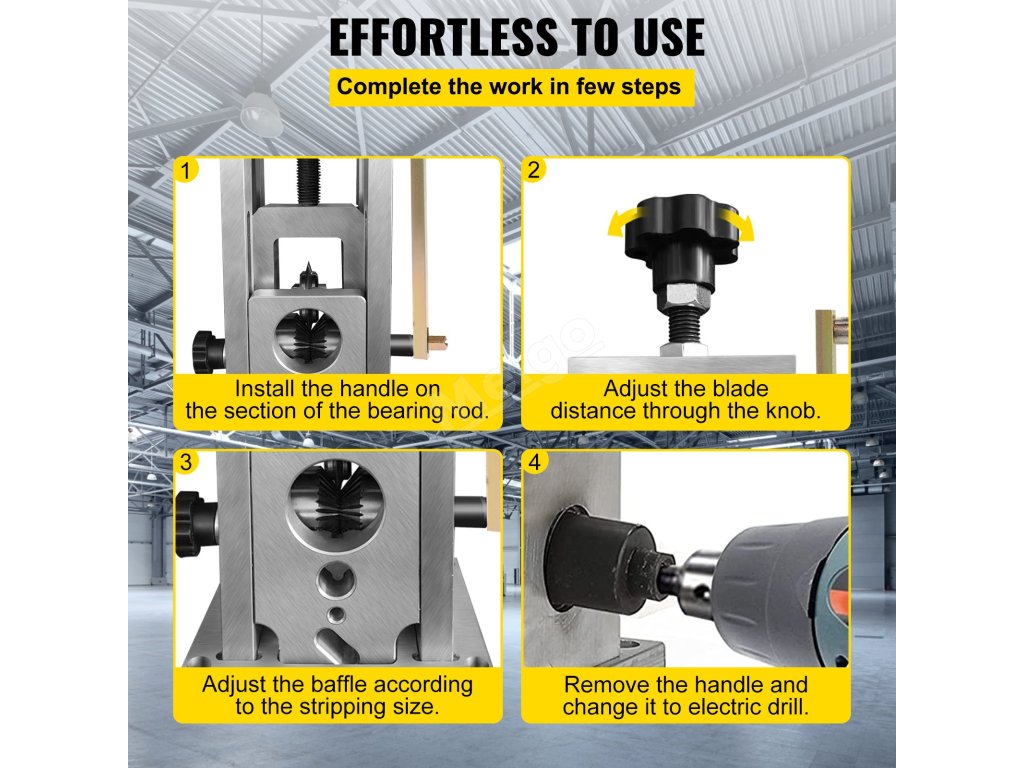 EFFORTLESS TO USE

Complete the work in few steps

1

Install the handle on the section of the bearing rod.

2

Adjust the blade distance through the knob.

3

Adjust the baffle according to the stripping size.

4

Remove the handle and change it to electric drill.