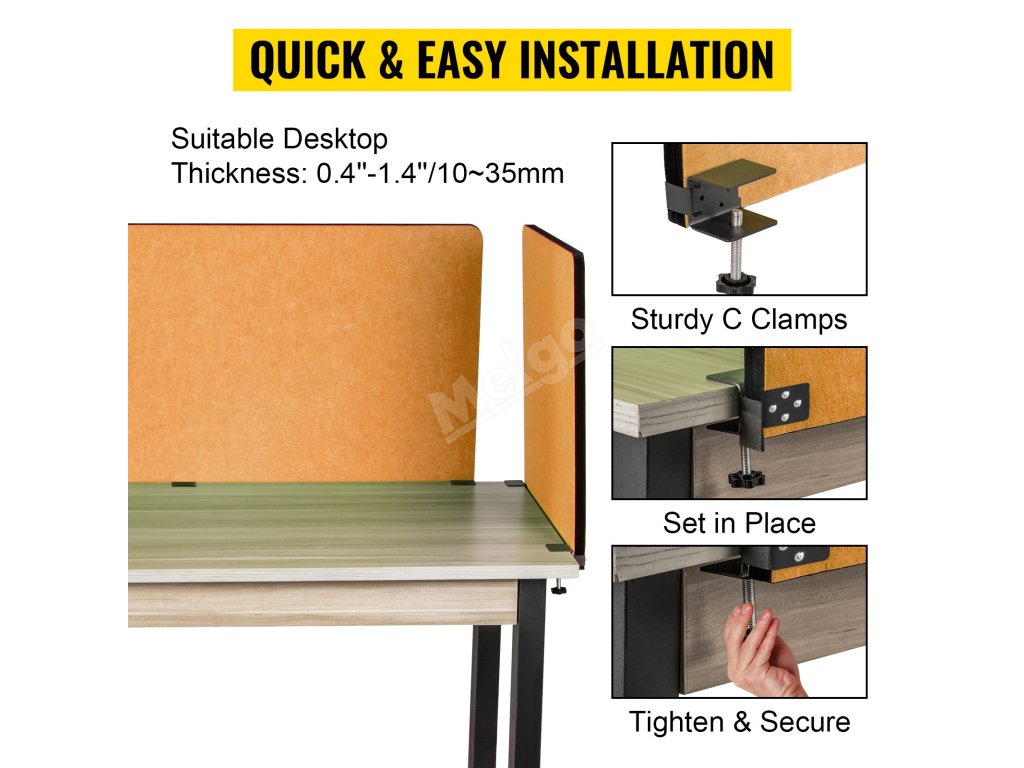 QUICK & EASY INSTALLATION

Suitable Desktop
Thickness: 0.4"-1.4"/10~35mm

Melgo

Sturdy C Clamps

Set in Place

Tighten & Secure