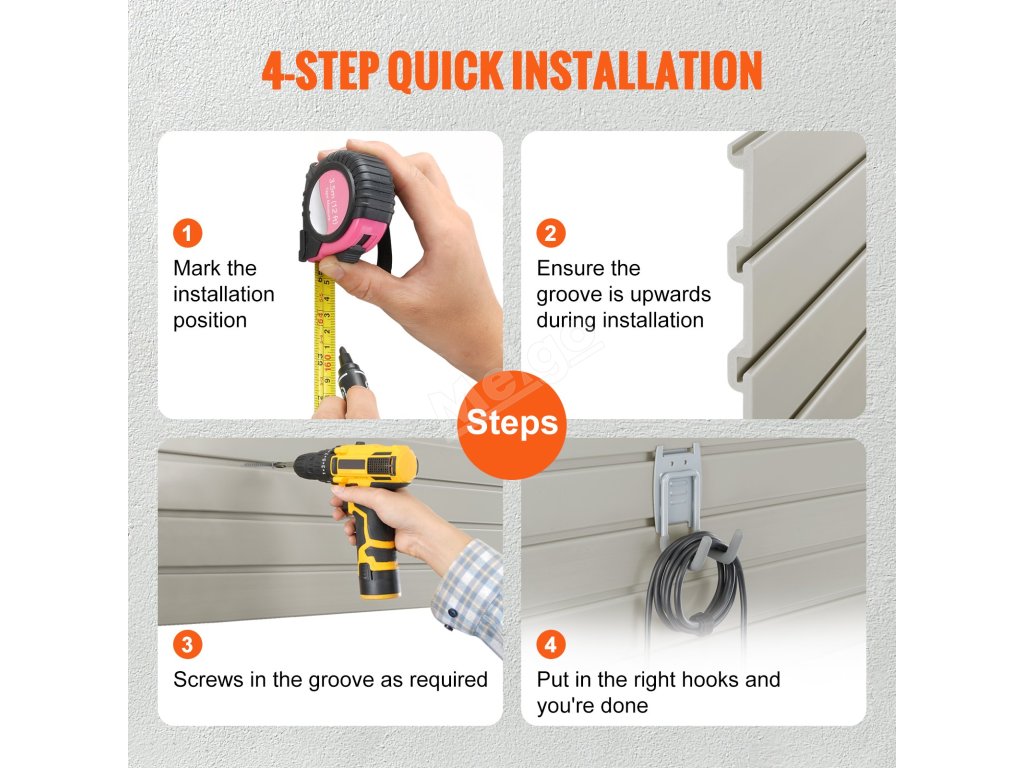 4-STEP QUICK INSTALLATION

1
Mark the installation position

2
Ensure the groove is upwards during installation

Steps

3
Screws in the groove as required

4
Put in the right hooks and you're done