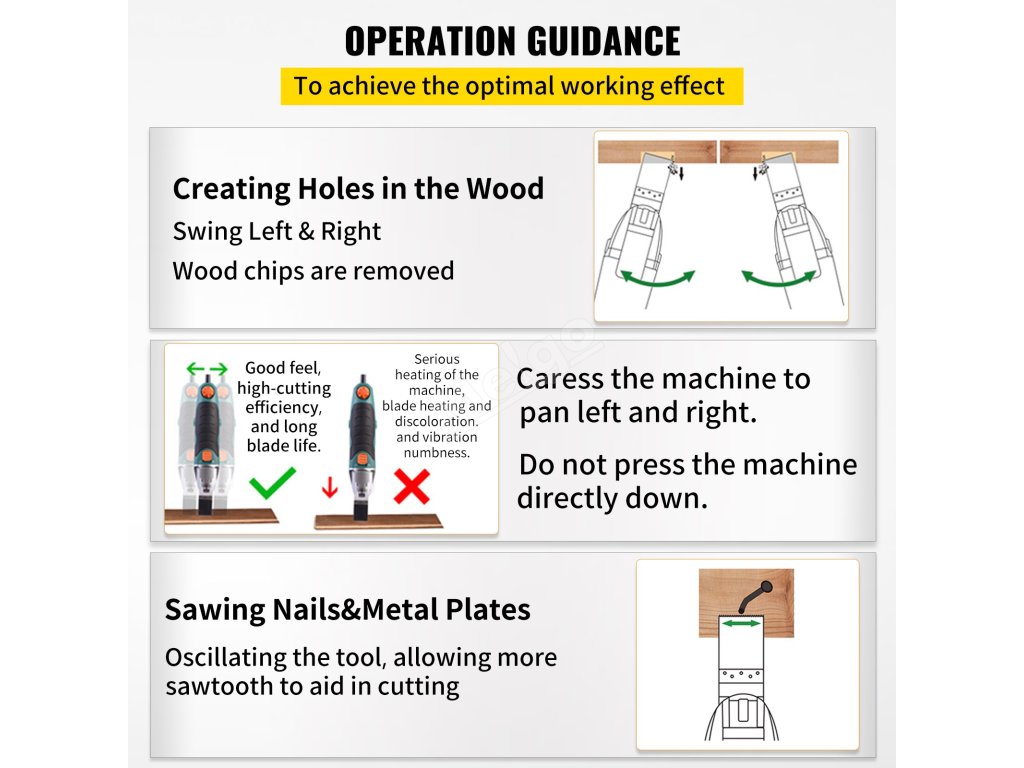 OPERATION GUIDANCE

To achieve the optimal working effect

Creating Holes in the Wood

Swing Left & Right

Wood chips are removed

Good feel, high-cutting efficiency, and long blade life.

Serious heating of the machine, blade heating and discoloration. and vibration numbness.

Caress the machine to pan left and right.

Do not press the machine directly down.

Sawing Nails&Metal Plates

Oscillating the tool, allowing more sawtooth to aid in cutting