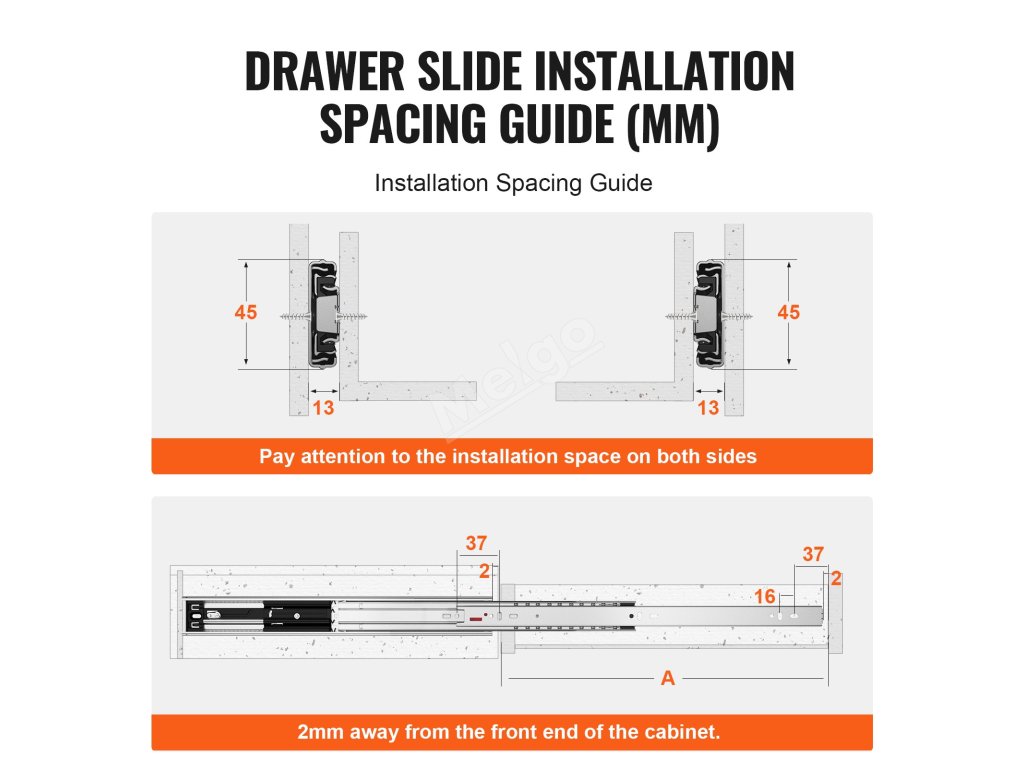 DRAWER SLIDE INSTALLATION SPACING GUIDE (MM)

Installation Spacing Guide

45

13

45

13

Melgo

Pay attention to the installation space on both sides

37

2

37

2

16

A

2mm away from the front end of the cabinet.