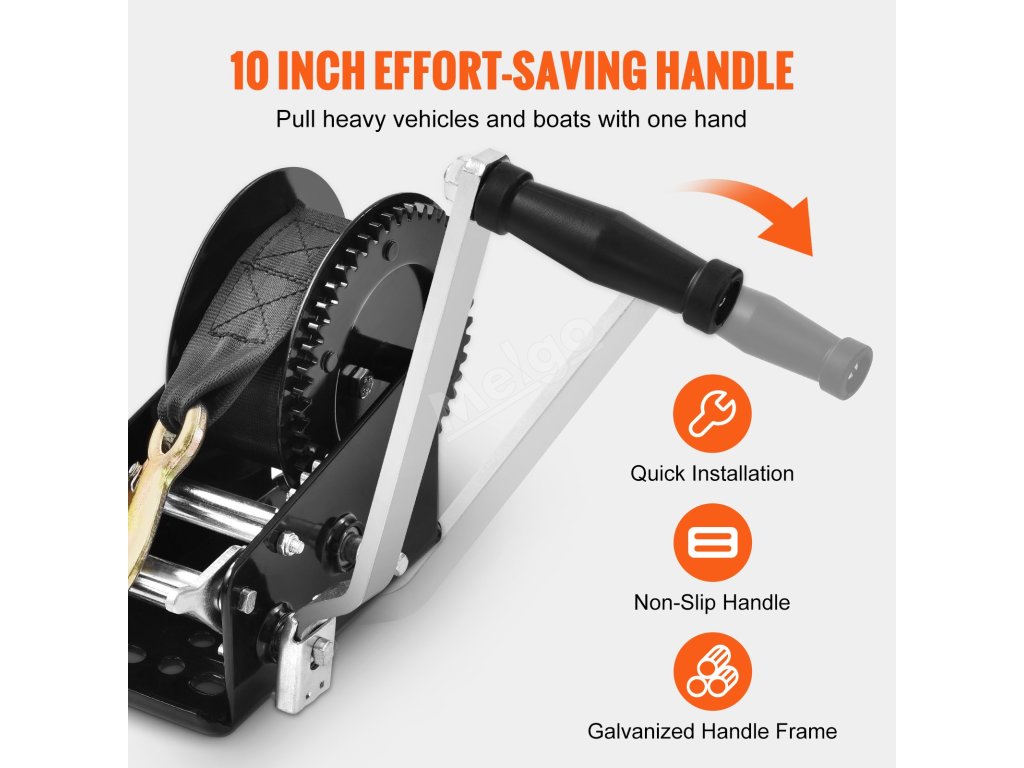 10 INCH EFFORT-SAVING HANDLE
Pull heavy vehicles and boats with one hand

Melgo

Quick Installation

Non-Slip Handle

Galvanized Handle Frame