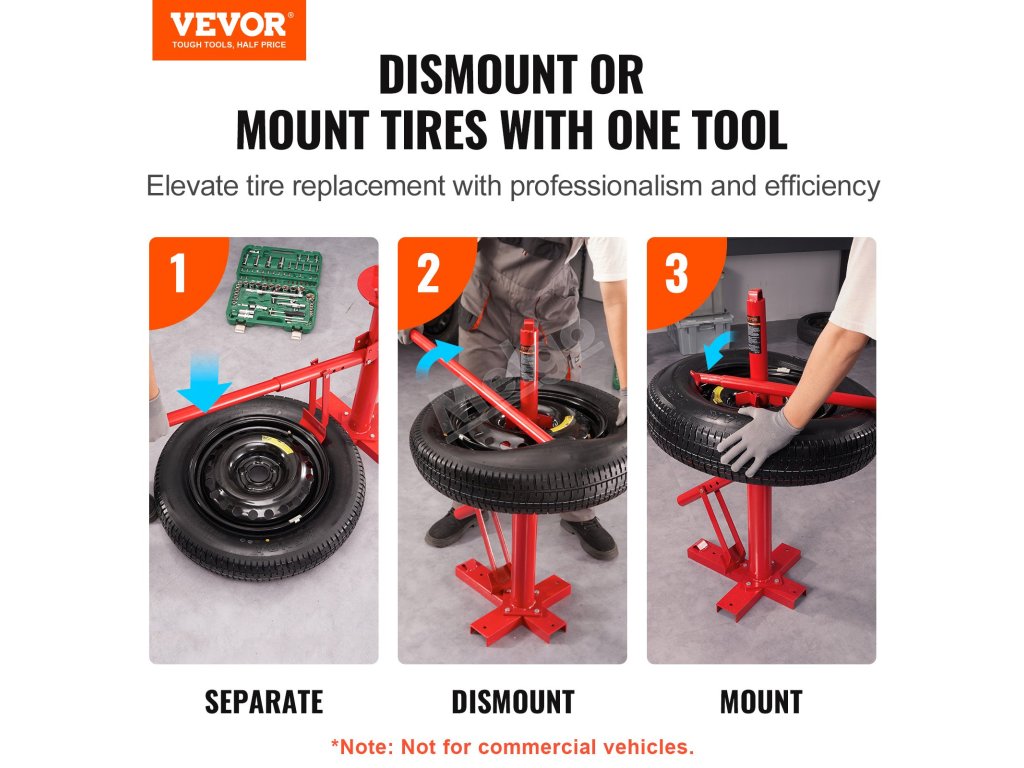 VEVOR®
TOUGH TOOLS, HALF PRICE

DISMOUNT OR MOUNT TIRES WITH ONE TOOL

Elevate tire replacement with professionalism and efficiency

1

2

3

SEPARATE

DISMOUNT

MOUNT

*Note: Not for commercial vehicles.