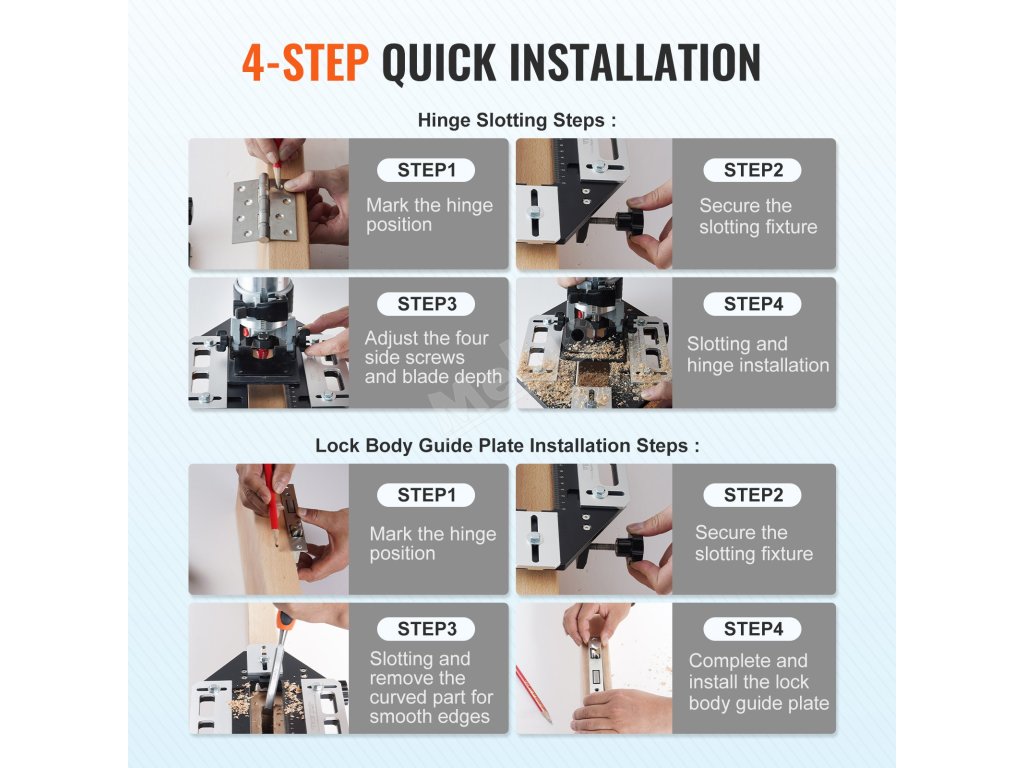 4-STEP QUICK INSTALLATION

Hinge Slotting Steps :

STEP1
Mark the hinge position

STEP2
Secure the slotting fixture

STEP3
Adjust the four side screws and blade depth

STEP4
Slotting and hinge installation

Lock Body Guide Plate Installation Steps :

STEP1
Mark the hinge position

STEP2
Secure the slotting fixture

STEP3
Slotting and remove the curved part for smooth edges

STEP4
Complete and install the lock body guide plate