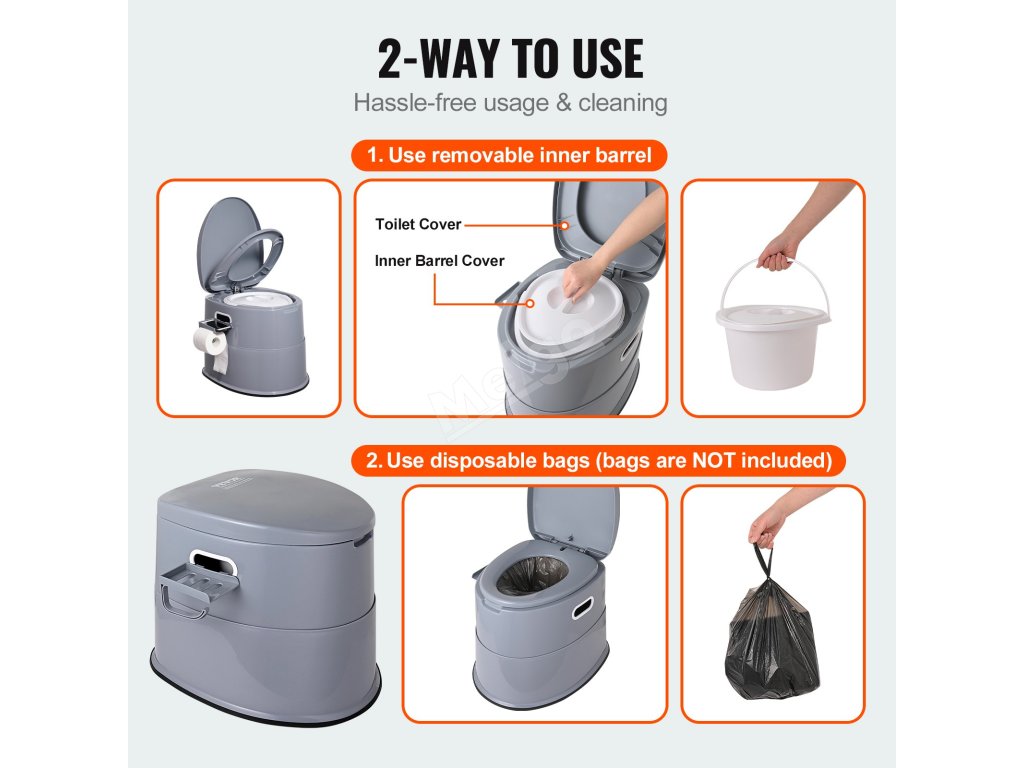 2-WAY TO USE

Hassle-free usage & cleaning

1. Use removable inner barrel

Toilet Cover

Inner Barrel Cover

2. Use disposable bags (bags are NOT included)