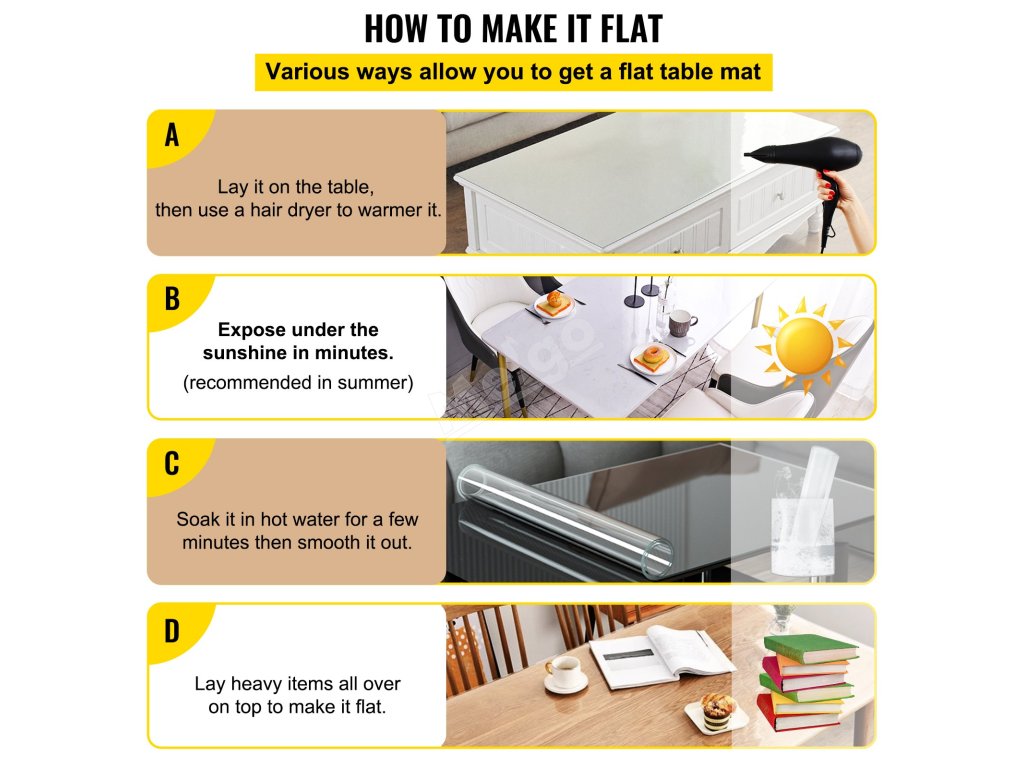 HOW TO MAKE IT FLAT

Various ways allow you to get a flat table mat

A

Lay it on the table, then use a hair dryer to warmer it.

B

Expose under the sunshine in minutes.

(recommended in summer)

C

Soak it in hot water for a few minutes then smooth it out.

D

Lay heavy items all over on top to make it flat.