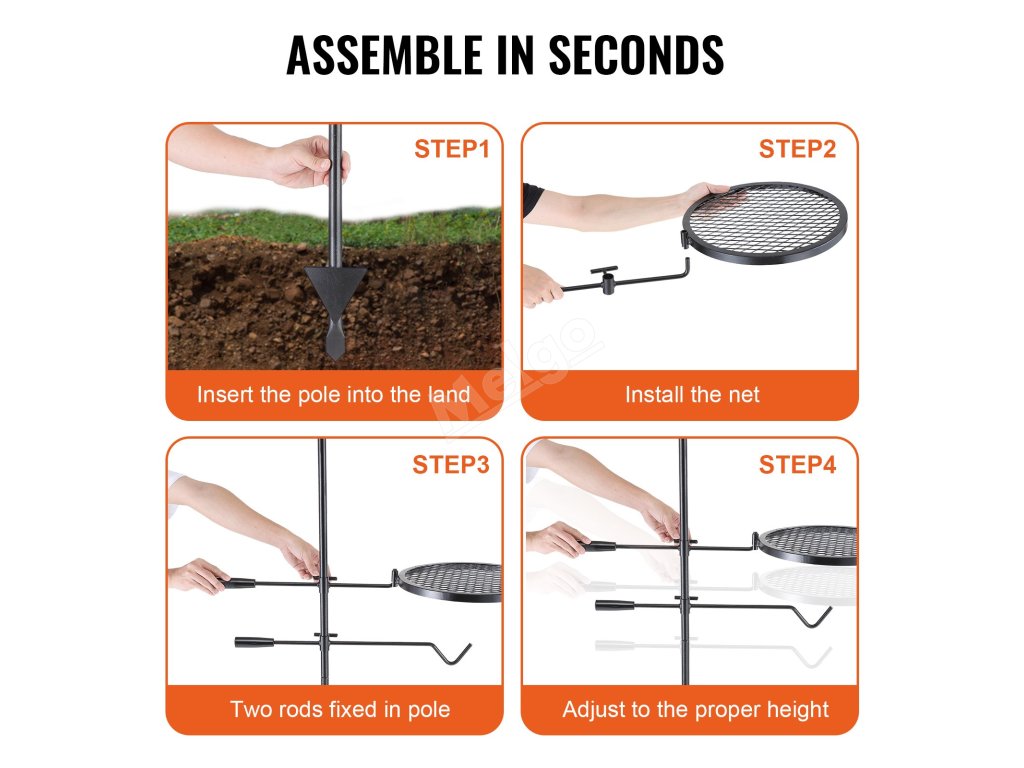 ASSEMBLE IN SECONDS

STEP1

Insert the pole into the land

STEP2

Install the net

STEP3

Two rods fixed in pole

STEP4

Adjust to the proper height

Melgo