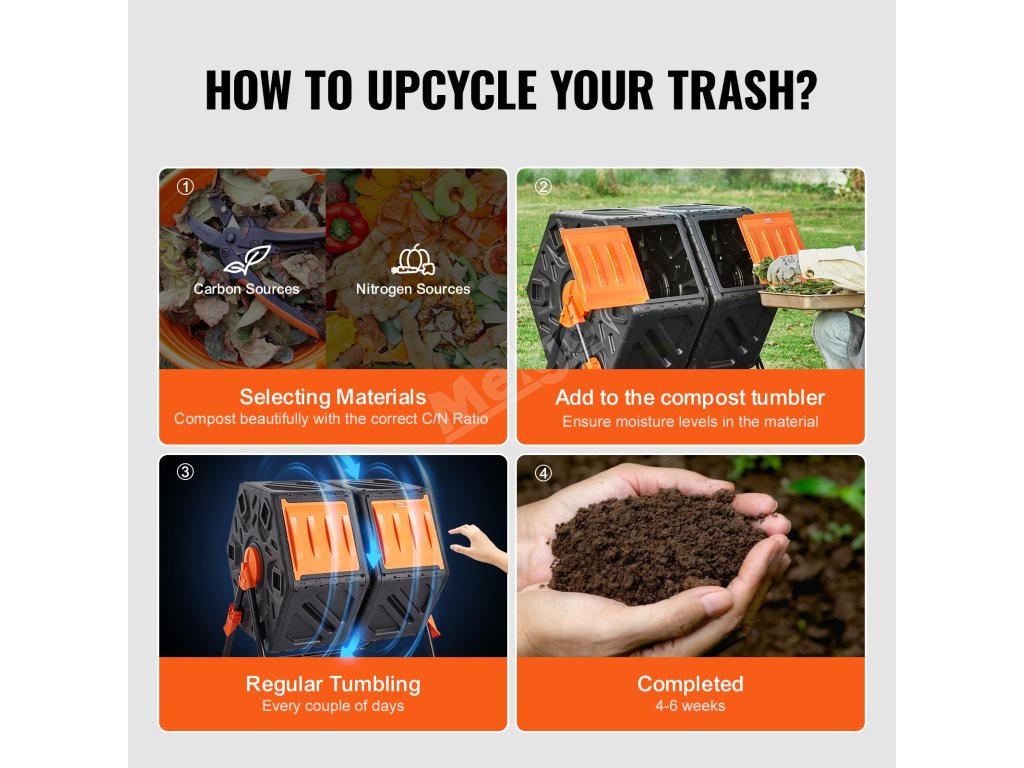 HOW TO UPCYCLE YOUR TRASH?

①
Carbon Sources
Nitrogen Sources
Selecting Materials
Compost beautifully with the correct C/N Ratio

②
Add to the compost tumbler
Ensure moisture levels in the material

③
Regular Tumbling
Every couple of days

④
Completed
4-6 weeks