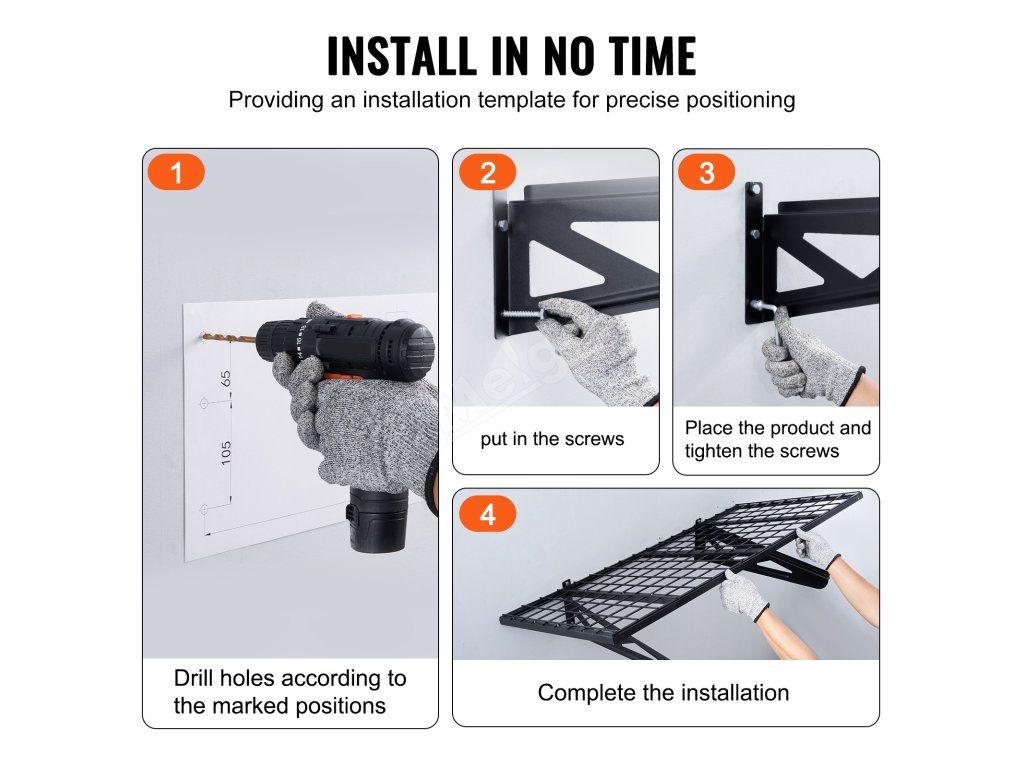 INSTALL IN NO TIME
Providing an installation template for precise positioning

1

65

105

Drill holes according to the marked positions

2

put in the screws

3

Place the product and tighten the screws

4

Complete the installation