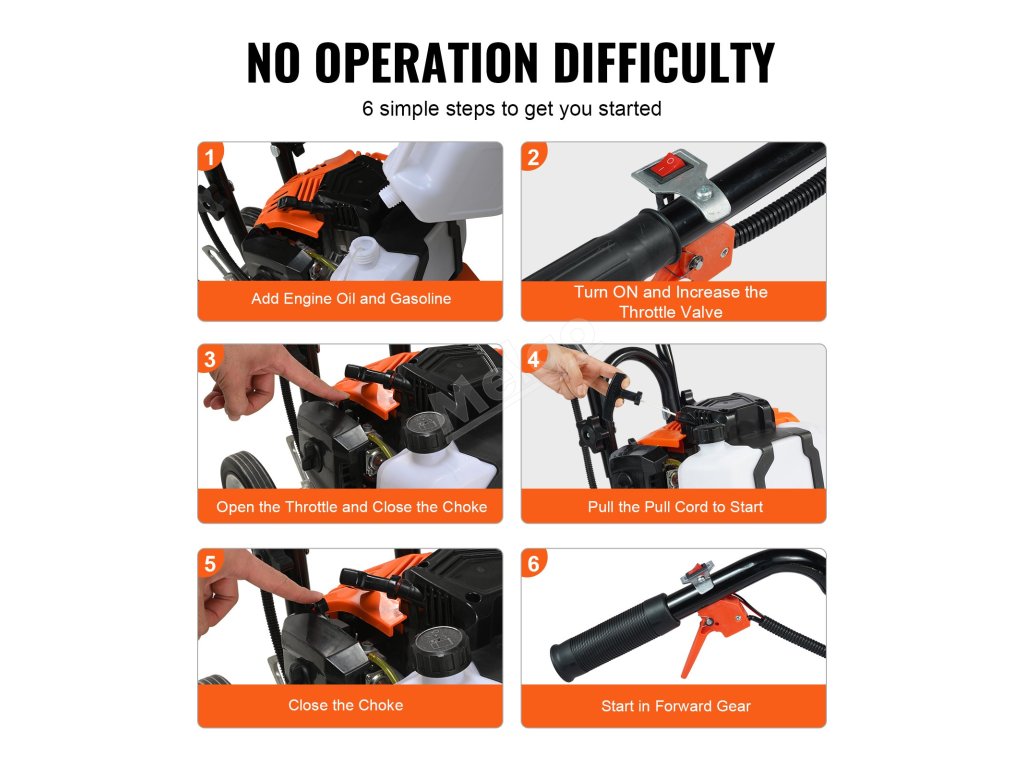 NO OPERATION DIFFICULTY

6 simple steps to get you started

1
Add Engine Oil and Gasoline

2
Turn ON and Increase the Throttle Valve

3
Open the Throttle and Close the Choke

4
Pull the Pull Cord to Start

5
Close the Choke

6
Start in Forward Gear