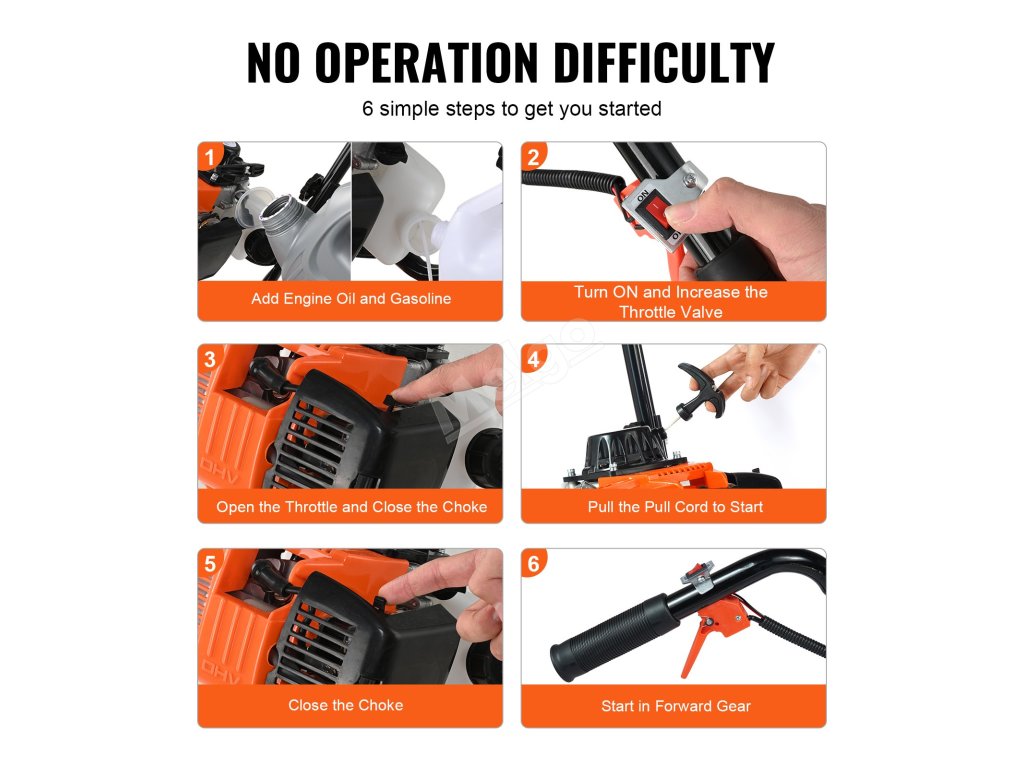 NO OPERATION DIFFICULTY

6 simple steps to get you started

1
Add Engine Oil and Gasoline

2
ON
Turn ON and Increase the Throttle Valve

3
OHV
Open the Throttle and Close the Choke

4
Pull the Pull Cord to Start

5
OHV
Close the Choke

6
Start in Forward Gear