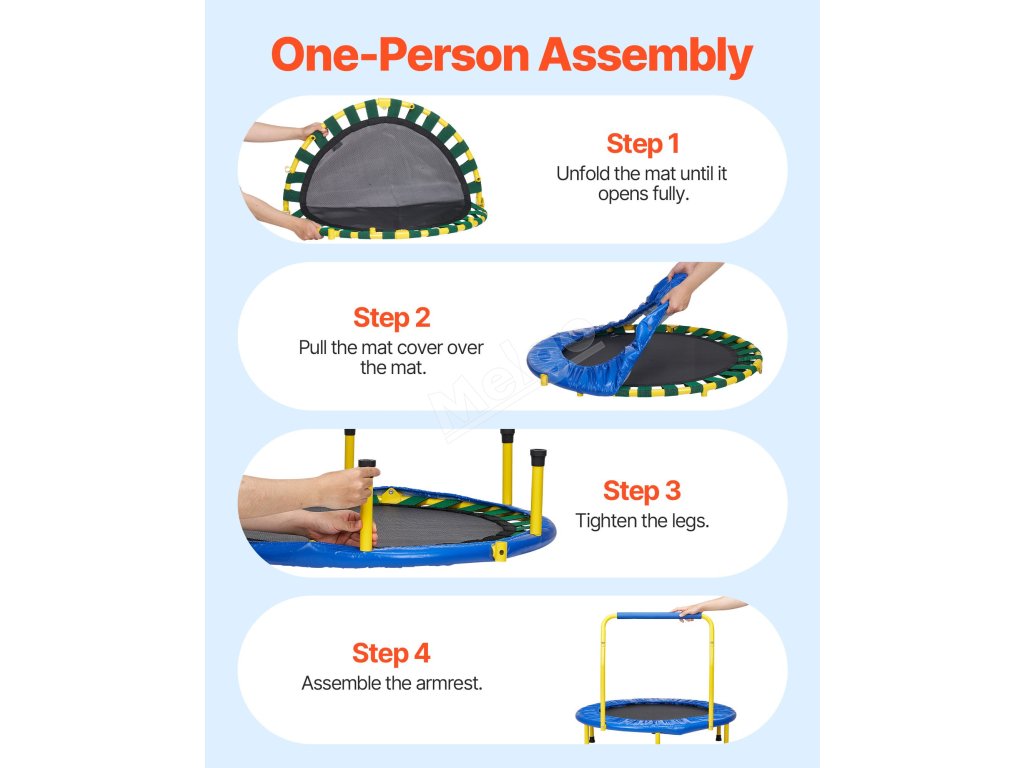 One-Person Assembly

Step 1
Unfold the mat until it opens fully.

Step 2
Pull the mat cover over the mat.

Step 3
Tighten the legs.

Step 4
Assemble the armrest.