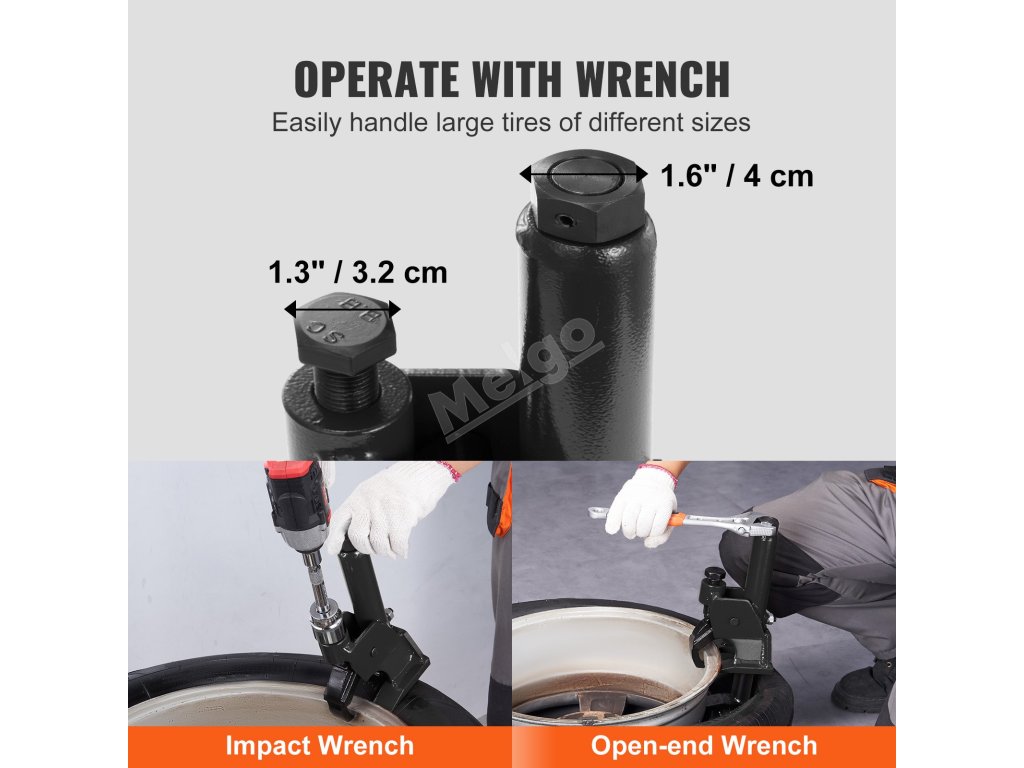 OPERATE WITH WRENCH
Easily handle large tires of different sizes

1.6" / 4 cm

1.3" / 3.2 cm

Melgo

Impact Wrench

Open-end Wrench