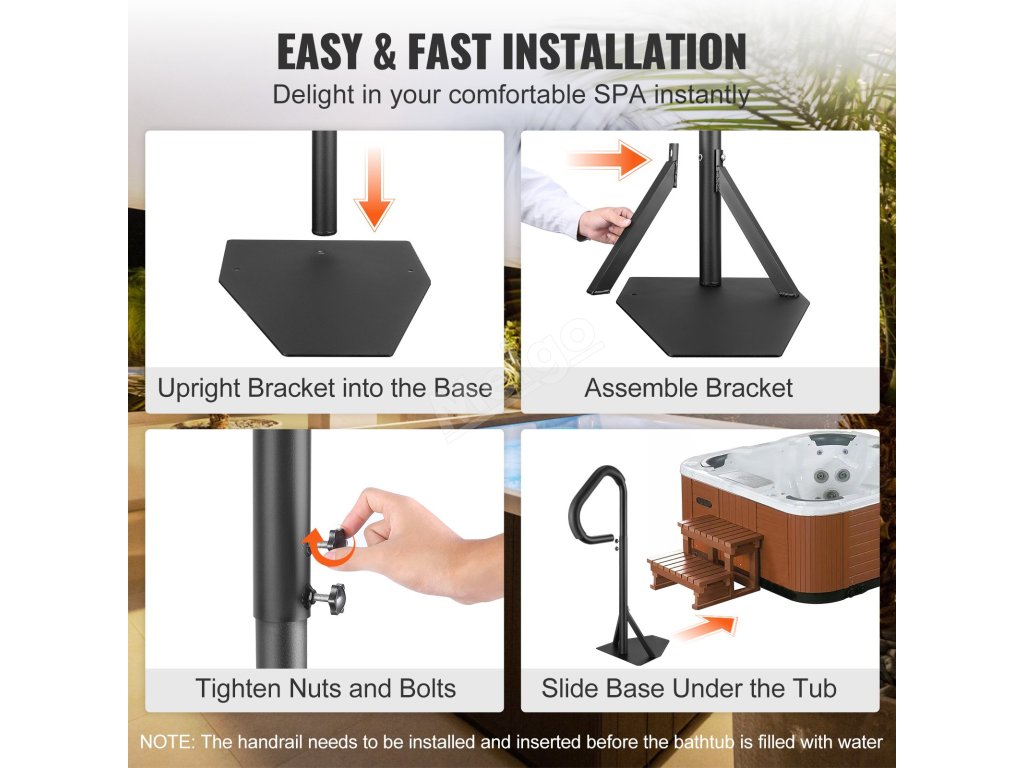 EASY & FAST INSTALLATION
Delight in your comfortable SPA instantly

Upright Bracket into the Base

Assemble Bracket

Tighten Nuts and Bolts

Slide Base Under the Tub

NOTE: The handrail needs to be installed and inserted before the bathtub is filled with water