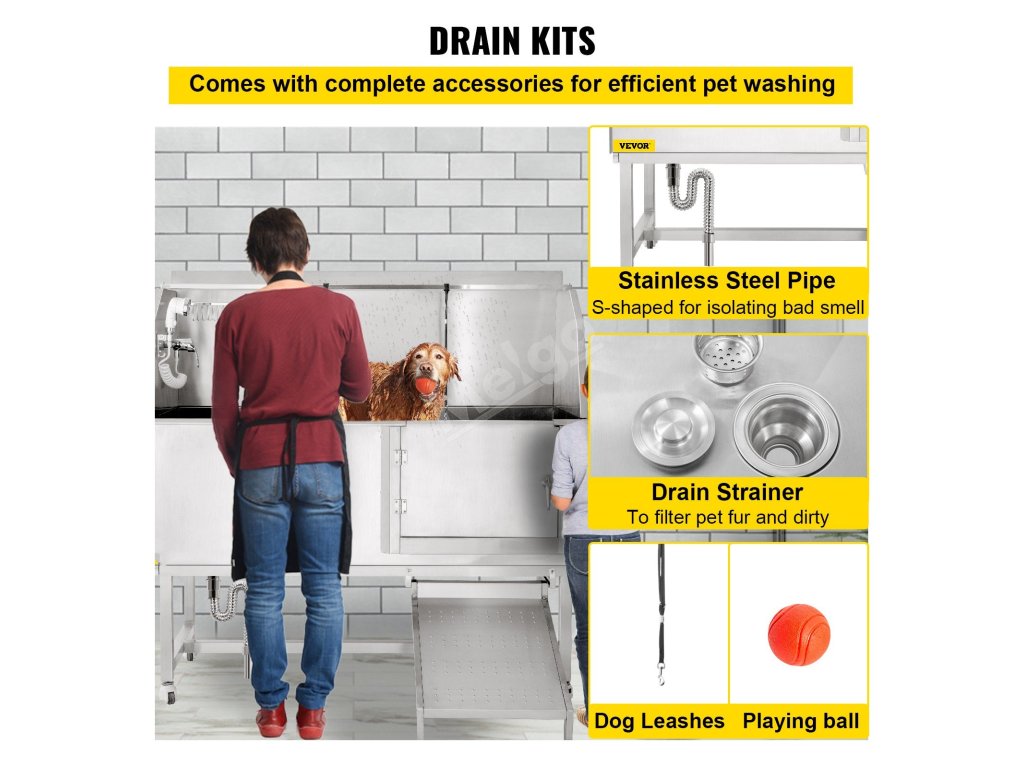 DRAIN KITS

Comes with complete accessories for efficient pet washing

VEVOR

Stainless Steel Pipe
S-shaped for isolating bad smell

Drain Strainer
To filter pet fur and dirty

Dog Leashes

Playing ball