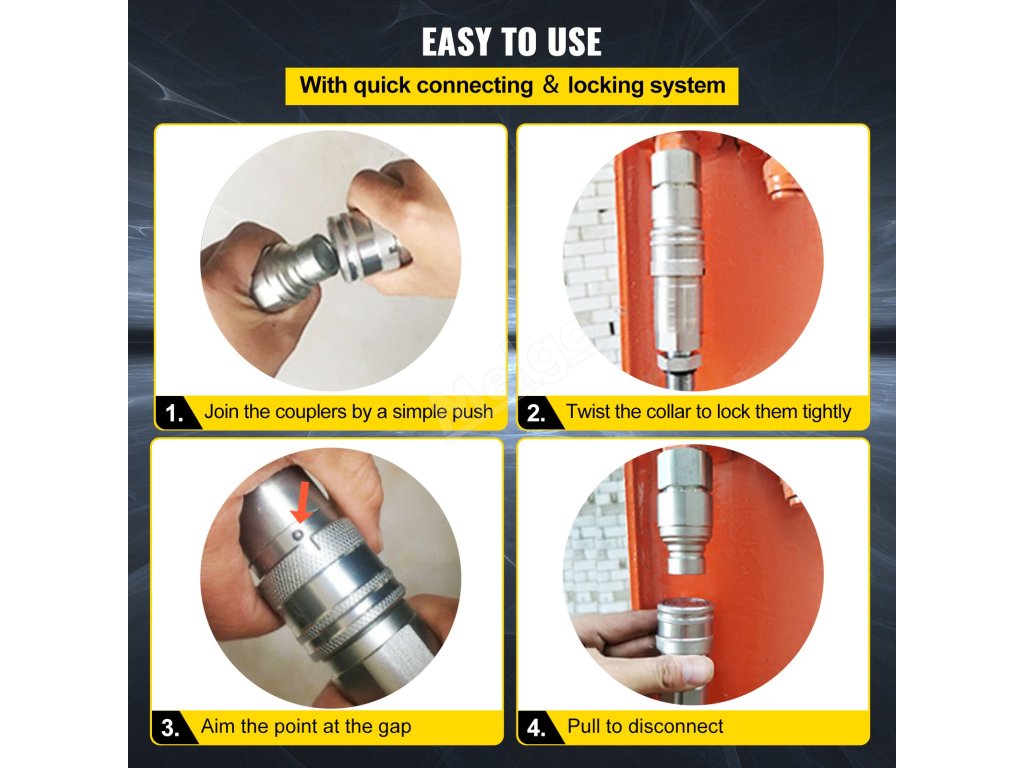 EASY TO USE

With quick connecting & locking system

1. Join the couplers by a simple push

2. Twist the collar to lock them tightly

3. Aim the point at the gap

4. Pull to disconnect