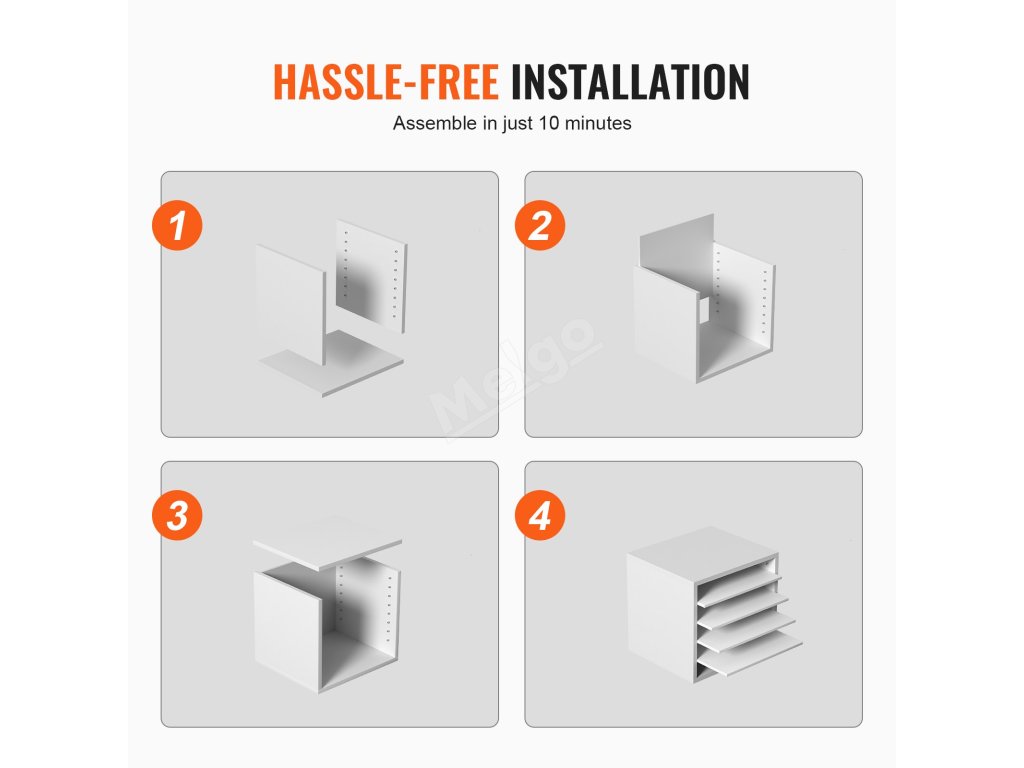 HASSLE-FREE INSTALLATION

Assemble in just 10 minutes

1

2

Melgo

3

4