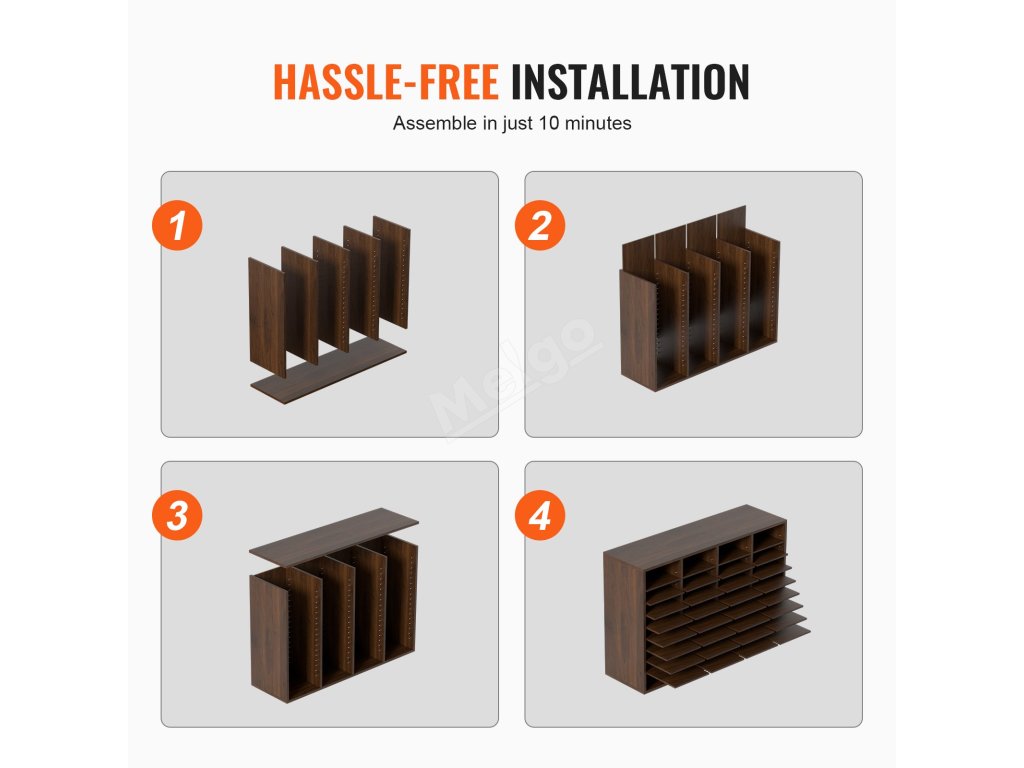 HASSLE-FREE INSTALLATION

Assemble in just 10 minutes

1

2

Melgo

3

4