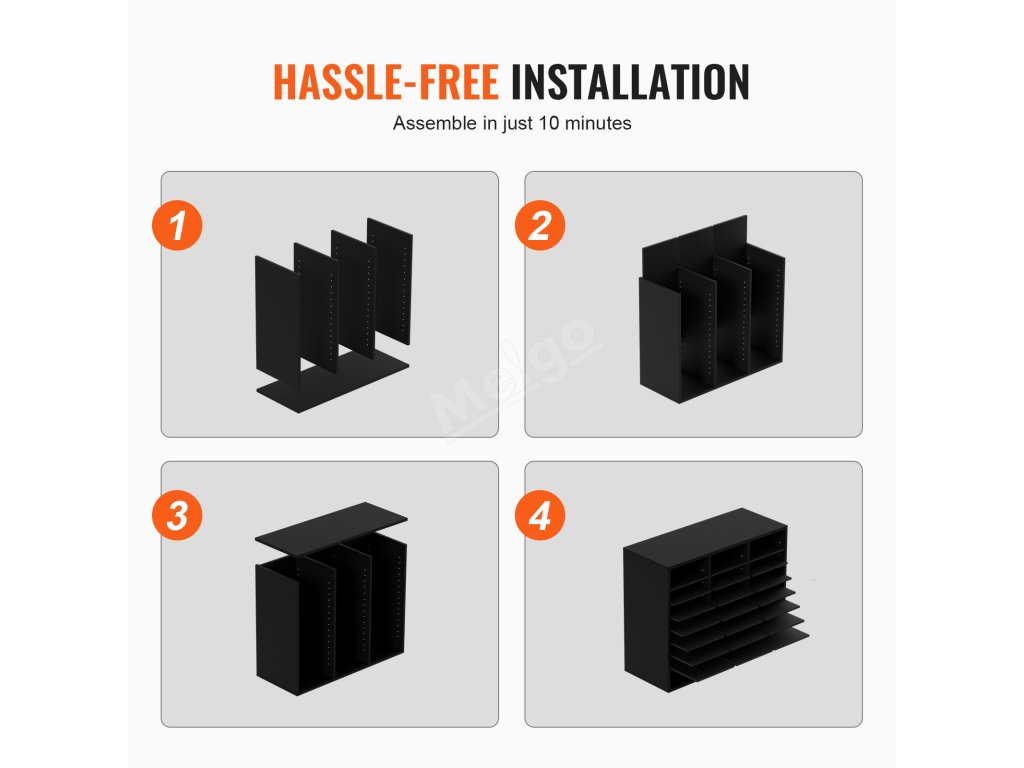 HASSLE-FREE INSTALLATION

Assemble in just 10 minutes

1

2

Melgo

3

4