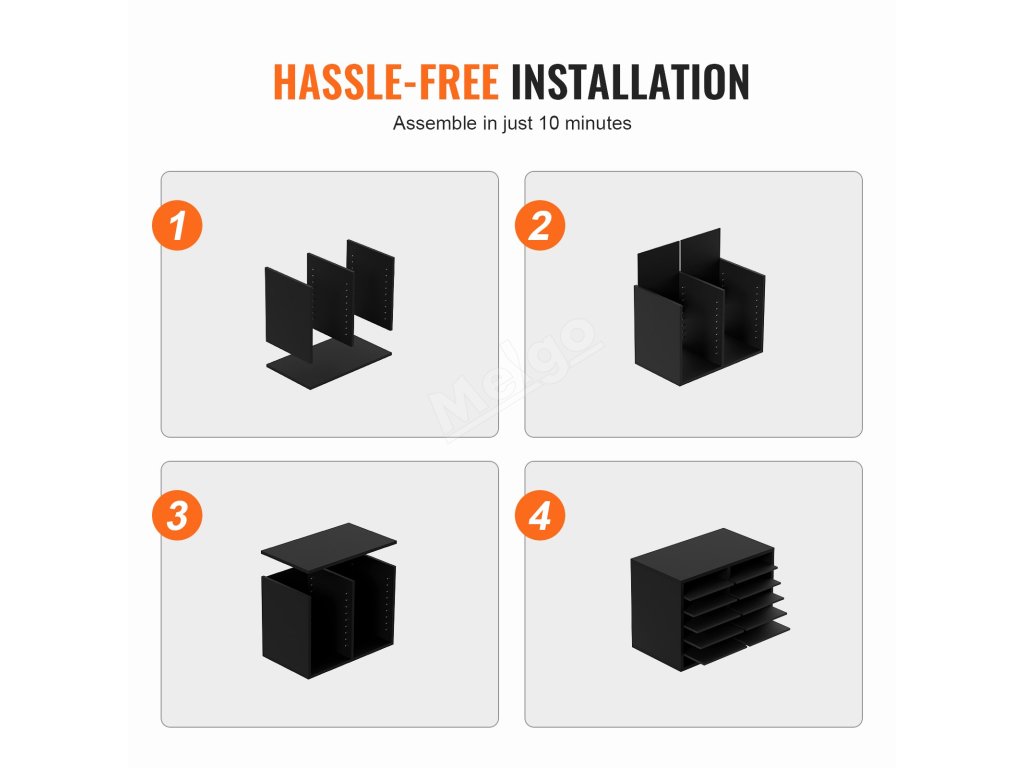 HASSLE-FREE INSTALLATION
Assemble in just 10 minutes

1

2

Melgo

3

4