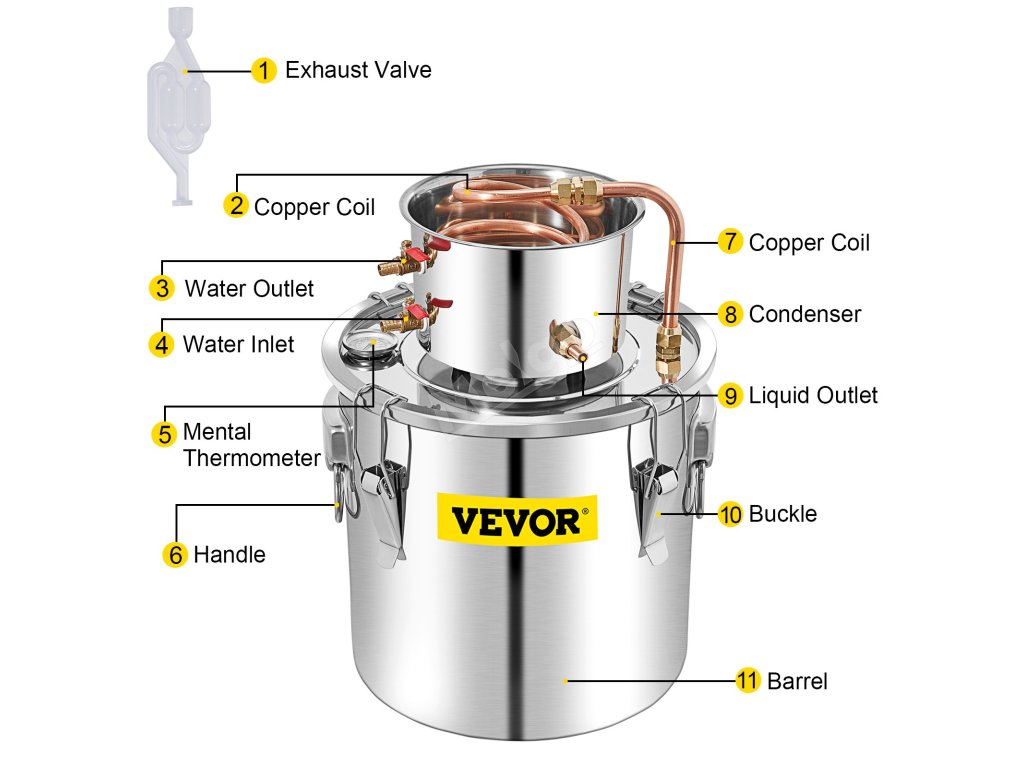 1 Exhaust Valve

2 Copper Coil

3 Water Outlet

4 Water Inlet

5 Mental Thermometer

6 Handle

7 Copper Coil

8 Condenser

9 Liquid Outlet

10 Buckle

11 Barrel

VEVOR®