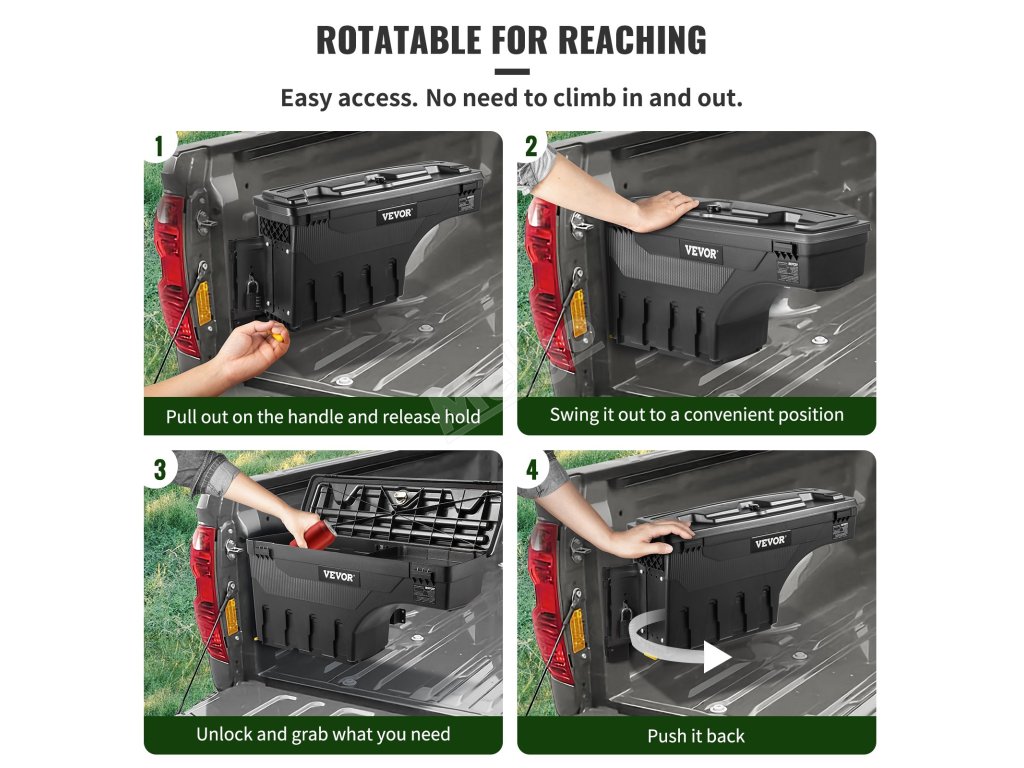 ROTATABLE FOR REACHING

Easy access. No need to climb in and out.

1
VEVOR
Pull out on the handle and release hold

2
VEVOR
Swing it out to a convenient position

3
VEVOR
Unlock and grab what you need

4
VEVOR
Push it back