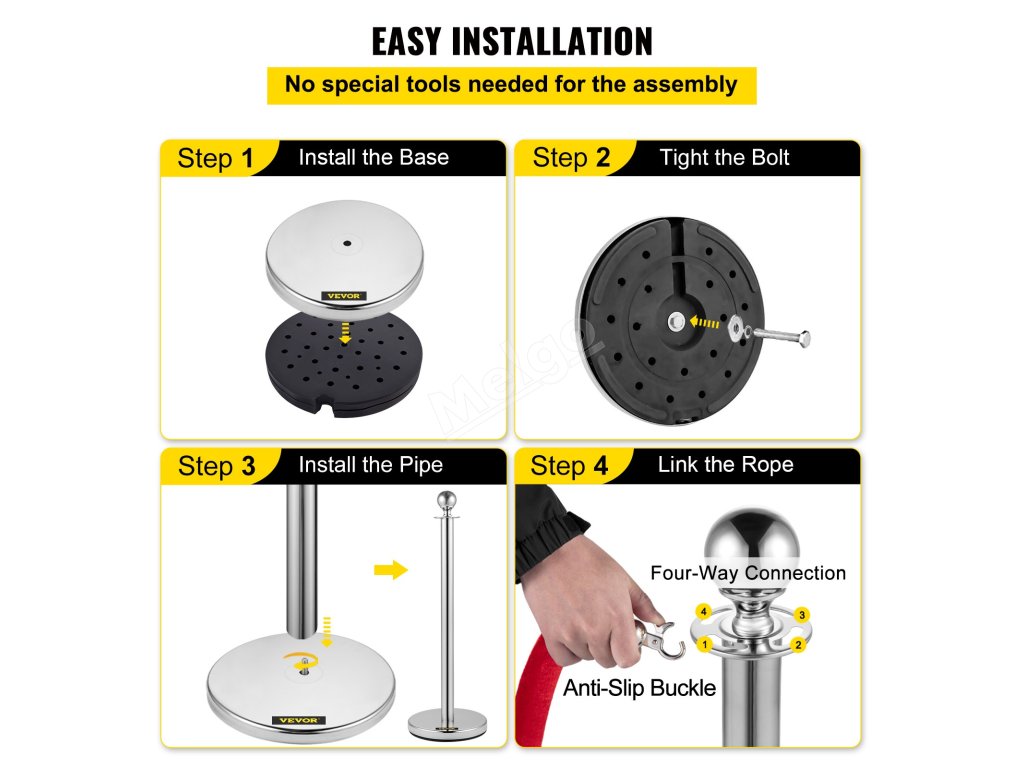 EASY INSTALLATION

No special tools needed for the assembly

Step 1 Install the Base

VEVOR

Step 2 Tight the Bolt

Meigo

Step 3 Install the Pipe

VEVOR

Step 4 Link the Rope

Four-Way Connection

4 3 1 2

Anti-Slip Buckle