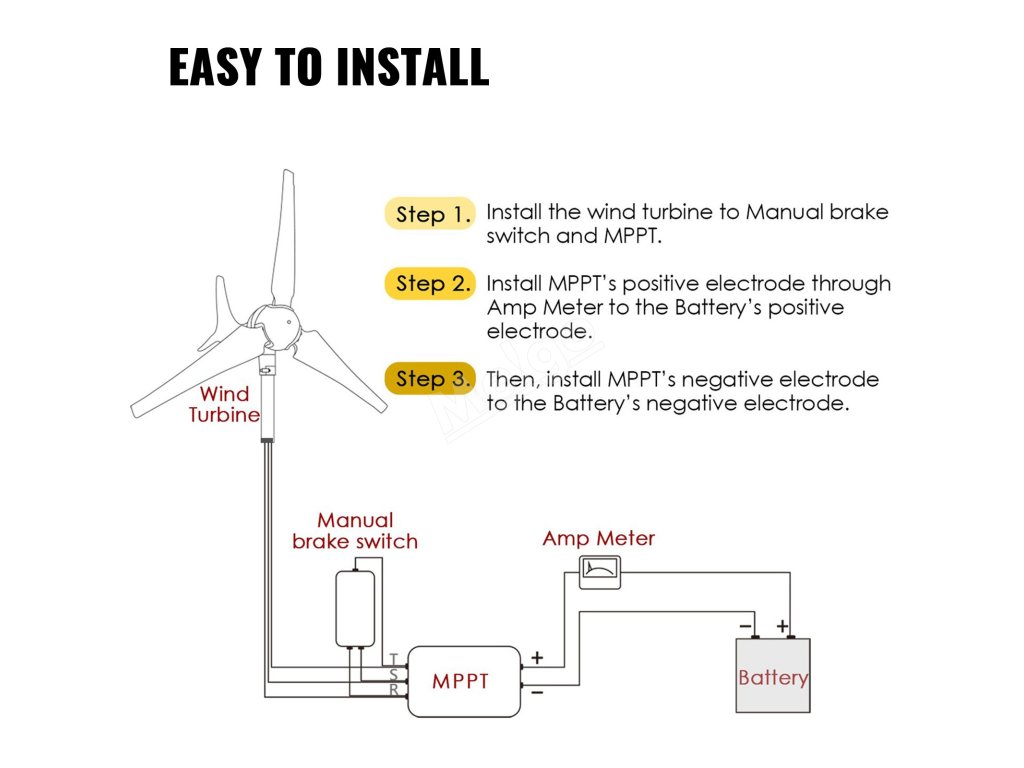 EASY TO INSTALL

Step 1. Install the wind turbine to Manual brake switch and MPPT.

Step 2. Install MPPT's positive electrode through Amp Meter to the Battery's positive electrode.

Step 3. Then, install MPPT's negative electrode to the Battery's negative electrode.

Wind Turbine

Manual brake switch

Amp Meter

T
S
R

MPPT

+
−

−
+

Battery