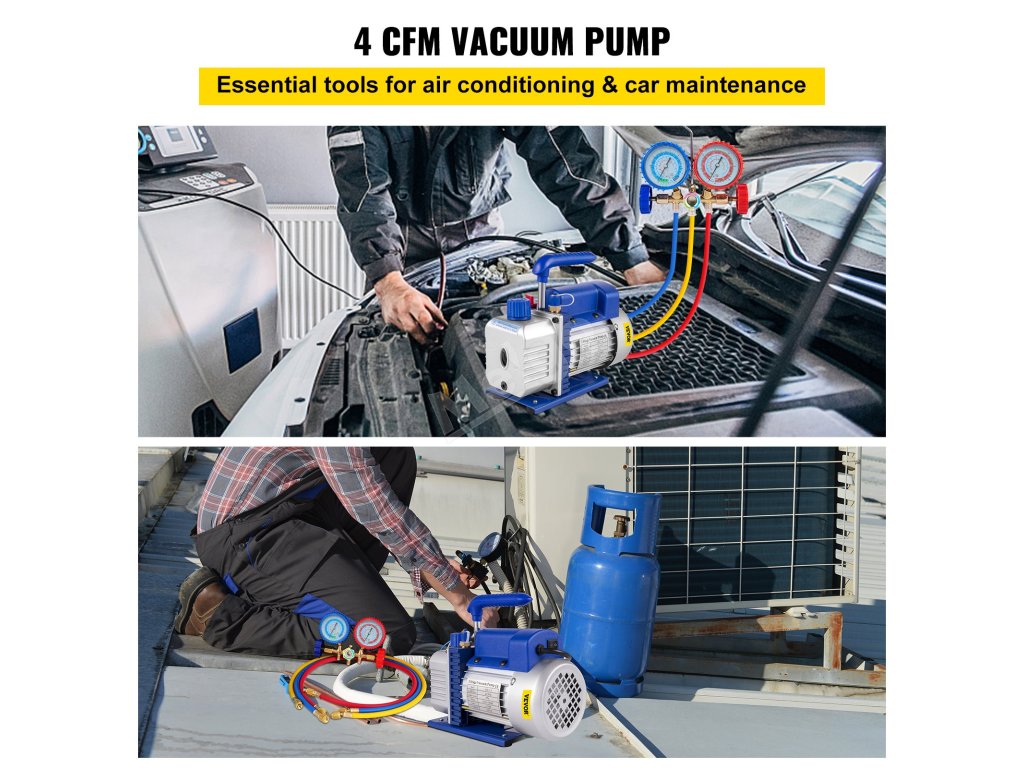 4 CFM VACUUM PUMP

Essential tools for air conditioning & car maintenance

VEVOR

VEVOR