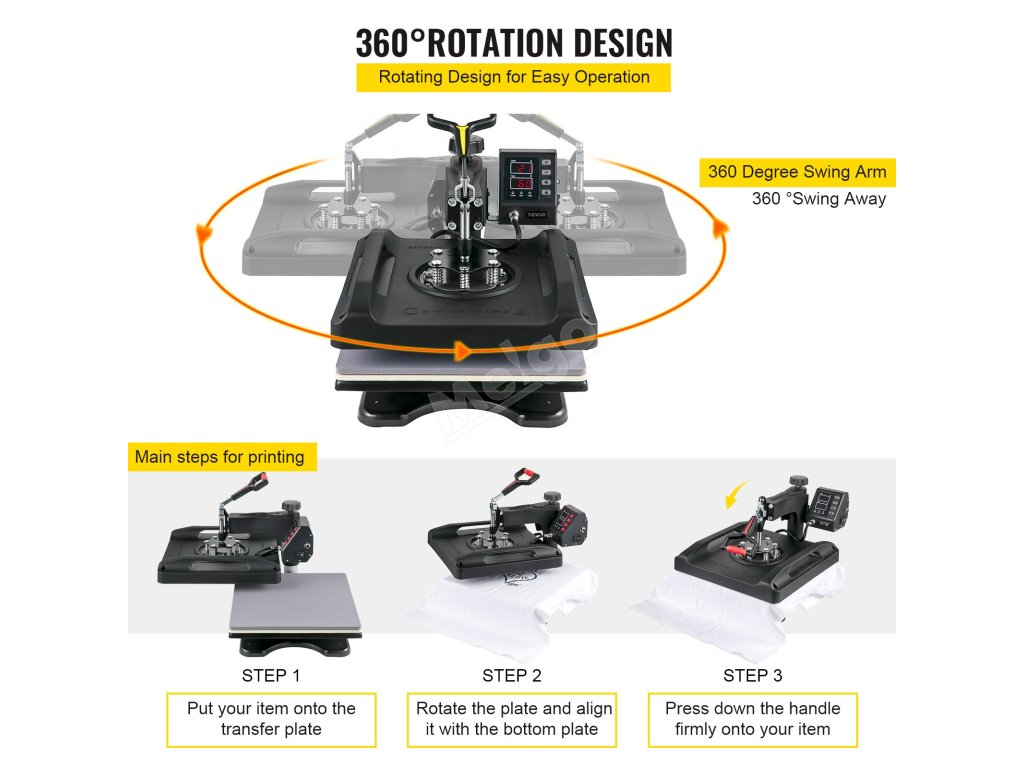 360°ROTATION DESIGN
Rotating Design for Easy Operation

360 Degree Swing Arm
360 °Swing Away

VEVOR

Malgo

Main steps for printing

STEP 1
Put your item onto the transfer plate

STEP 2
Rotate the plate and align it with the bottom plate

STEP 3
Press down the handle firmly onto your item