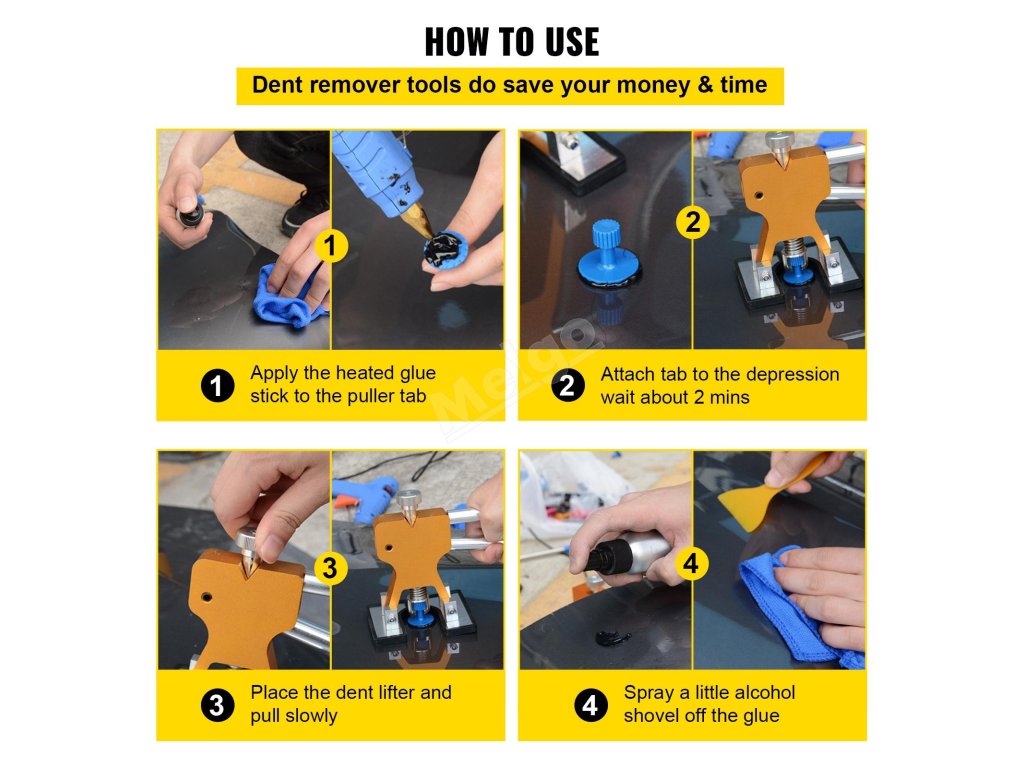 HOW TO USE

Dent remover tools do save your money & time

1

1 Apply the heated glue stick to the puller tab

2

2 Attach tab to the depression wait about 2 mins

3

3 Place the dent lifter and pull slowly

4

4 Spray a little alcohol shovel off the glue

Melgo