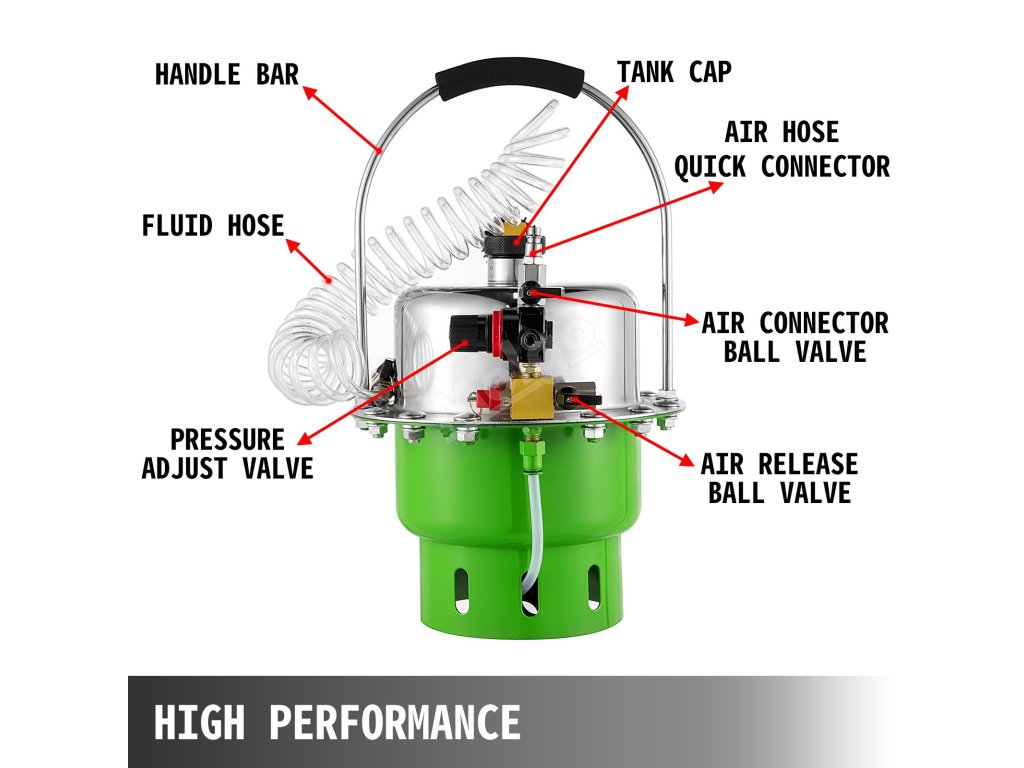 HANDLE BAR

TANK CAP

AIR HOSE QUICK CONNECTOR

FLUID HOSE

AIR CONNECTOR BALL VALVE

PRESSURE ADJUST VALVE

AIR RELEASE BALL VALVE

HIGH PERFORMANCE