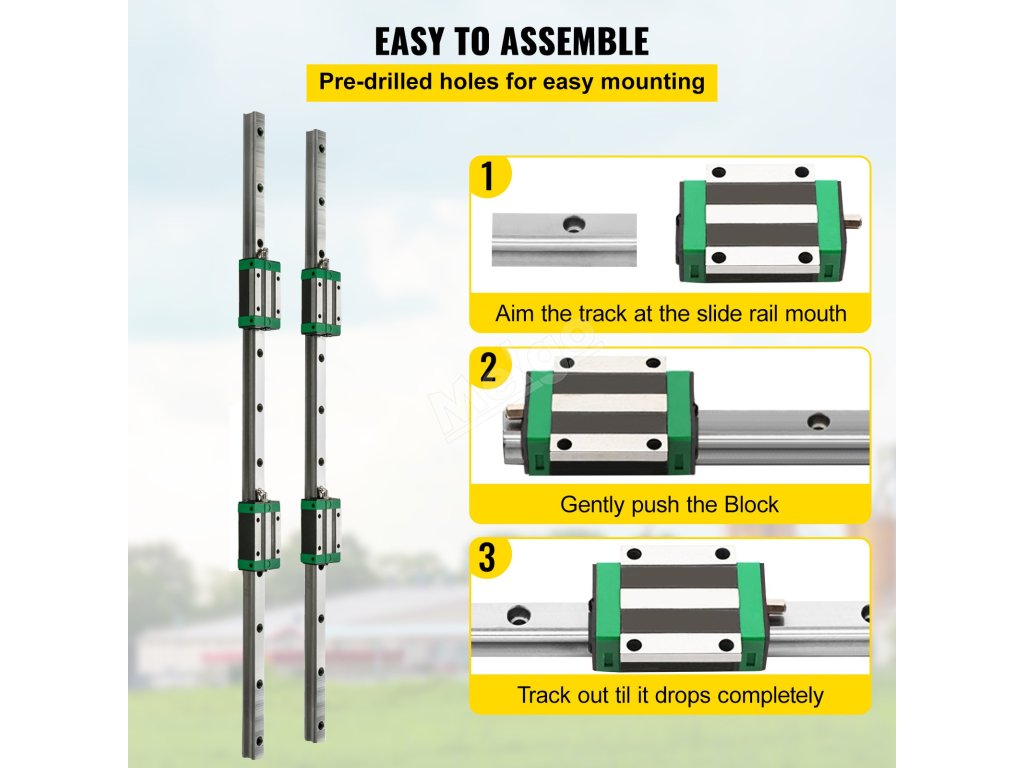 EASY TO ASSEMBLE

Pre-drilled holes for easy mounting

1

Aim the track at the slide rail mouth

2

Gently push the Block

3

Track out til it drops completely