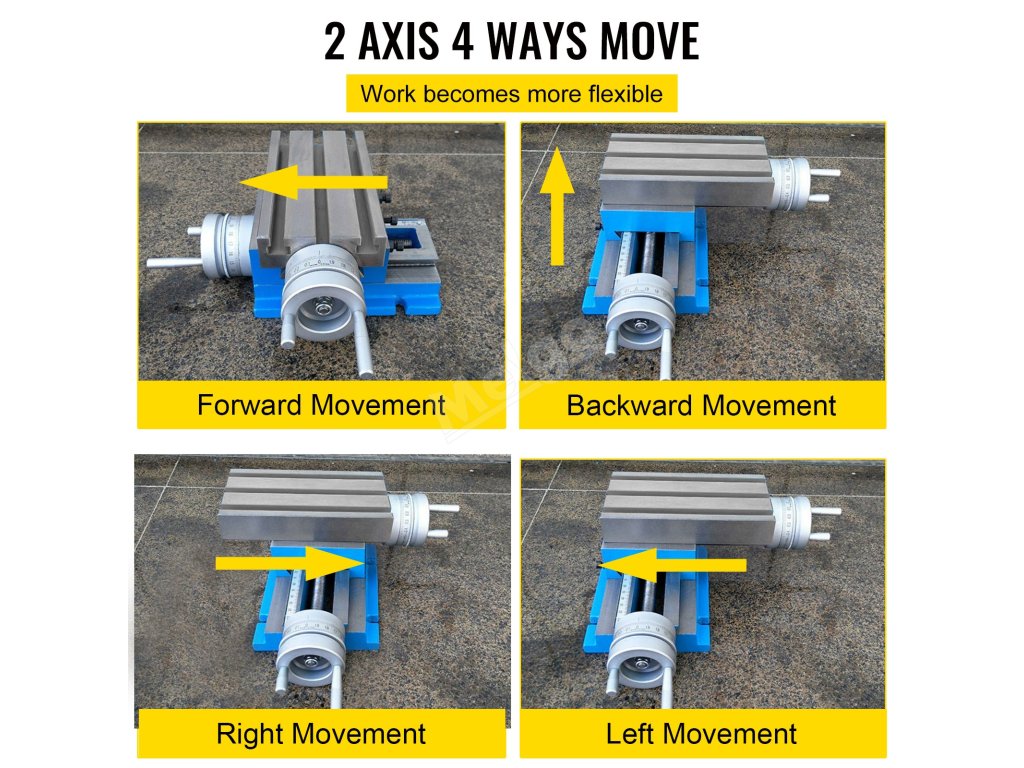 2 AXIS 4 WAYS MOVE

Work becomes more flexible

Forward Movement

Backward Movement

Right Movement

Left Movement