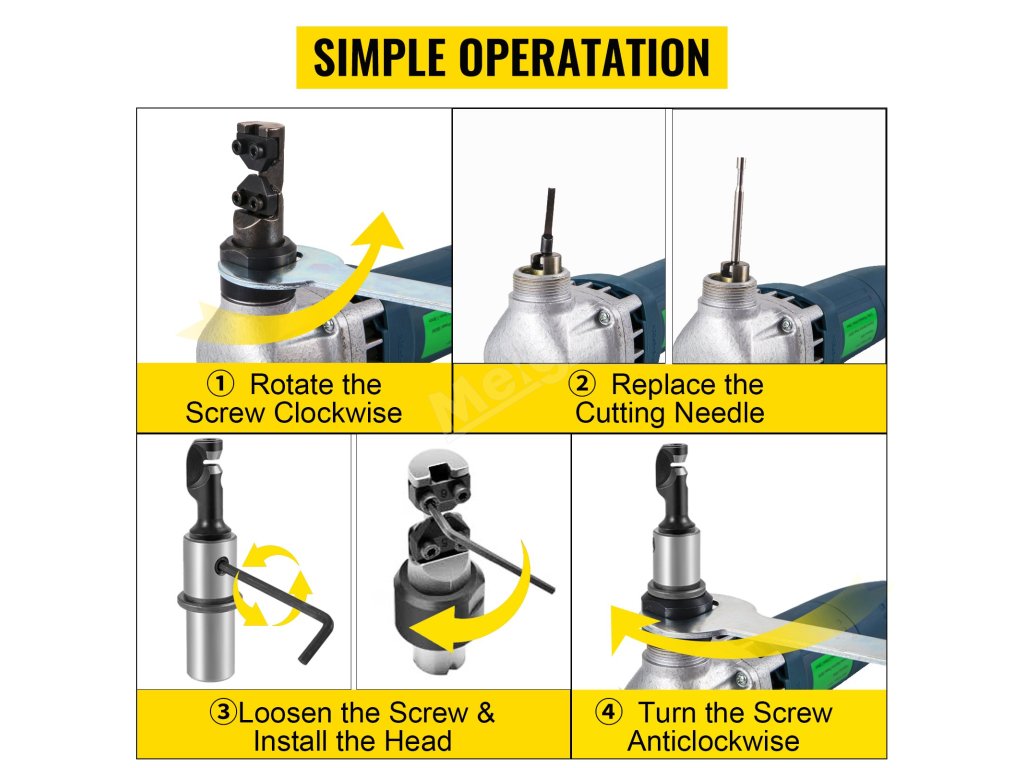 SIMPLE OPERATATION

① Rotate the Screw Clockwise

② Replace the Cutting Needle

③Loosen the Screw & Install the Head

④ Turn the Screw Anticlockwise