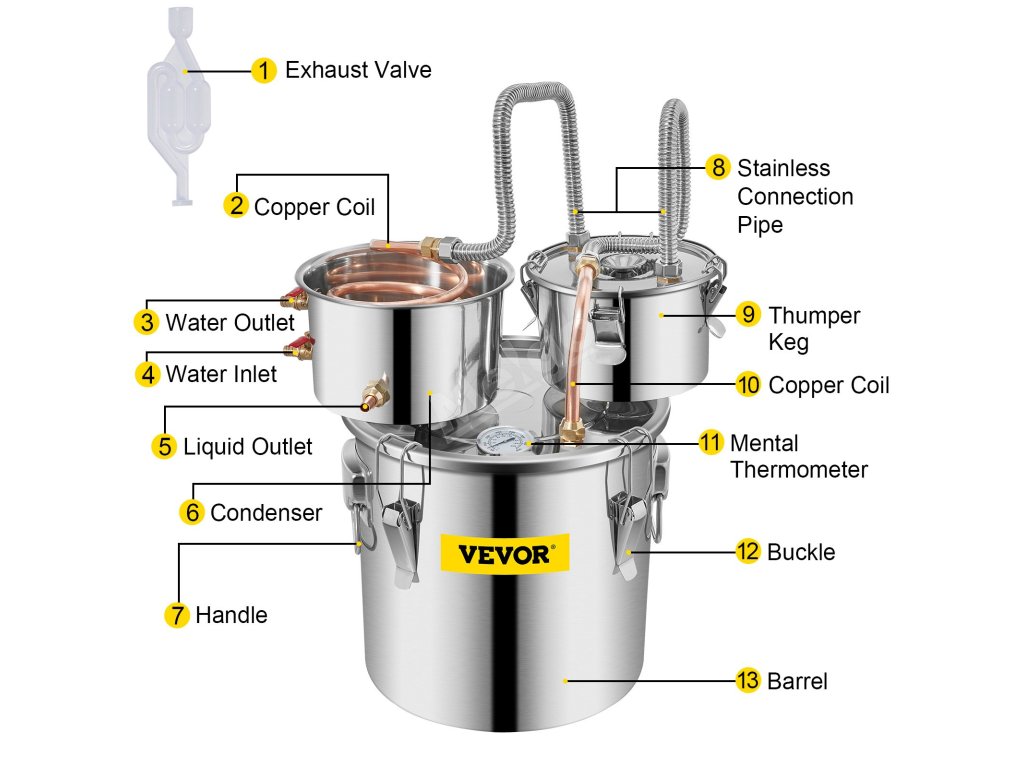 1 Exhaust Valve

2 Copper Coil

3 Water Outlet

4 Water Inlet

5 Liquid Outlet

6 Condenser

7 Handle

8 Stainless Connection Pipe

9 Thumper Keg

10 Copper Coil

11 Mental Thermometer

12 Buckle

13 Barrel

VEVOR®