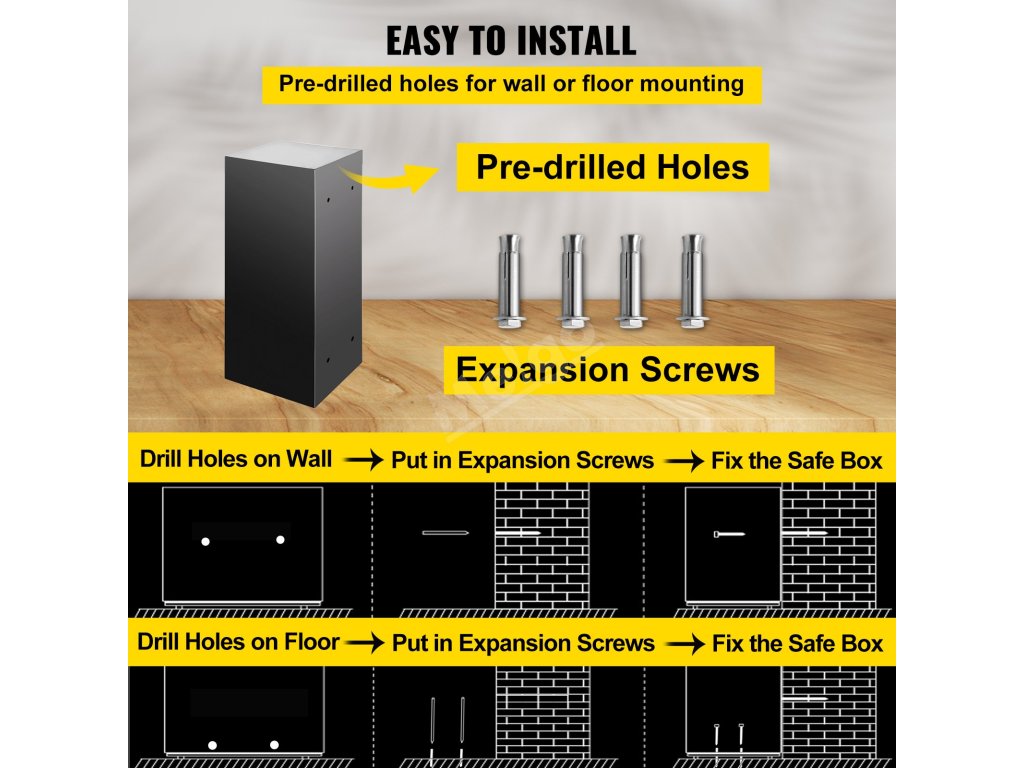 EASY TO INSTALL

Pre-drilled holes for wall or floor mounting

Pre-drilled Holes

Expansion Screws

Drill Holes on Wall → Put in Expansion Screws → Fix the Safe Box

Drill Holes on Floor → Put in Expansion Screws → Fix the Safe Box