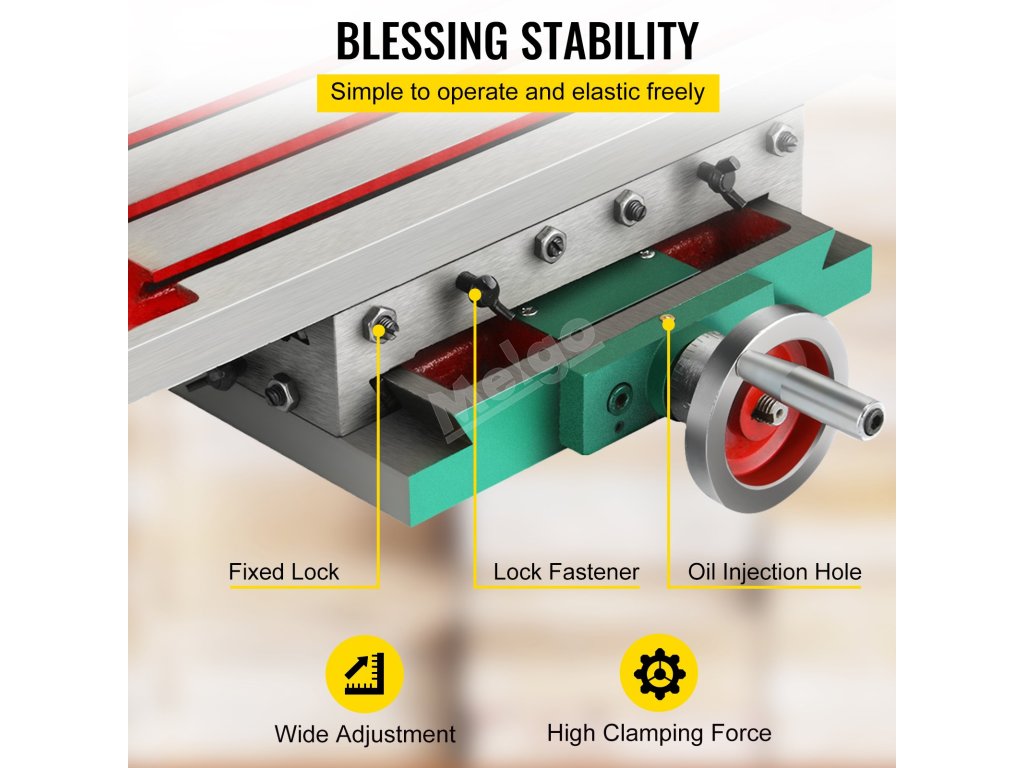 BLESSING STABILITY

Simple to operate and elastic freely

Melgo

Fixed Lock

Lock Fastener

Oil Injection Hole

Wide Adjustment

High Clamping Force