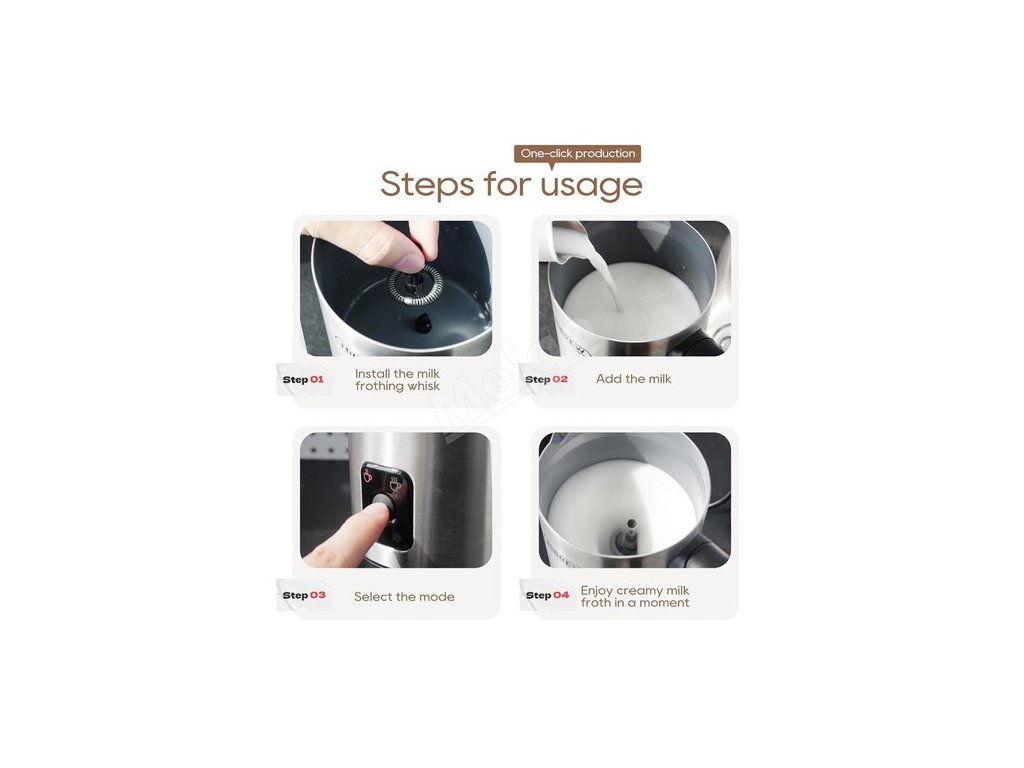 One-click production

Steps for usage

Step 01 Install the milk frothing whisk

Step 02 Add the milk

Step 03 Select the mode

Step 04 Enjoy creamy milk froth in a moment