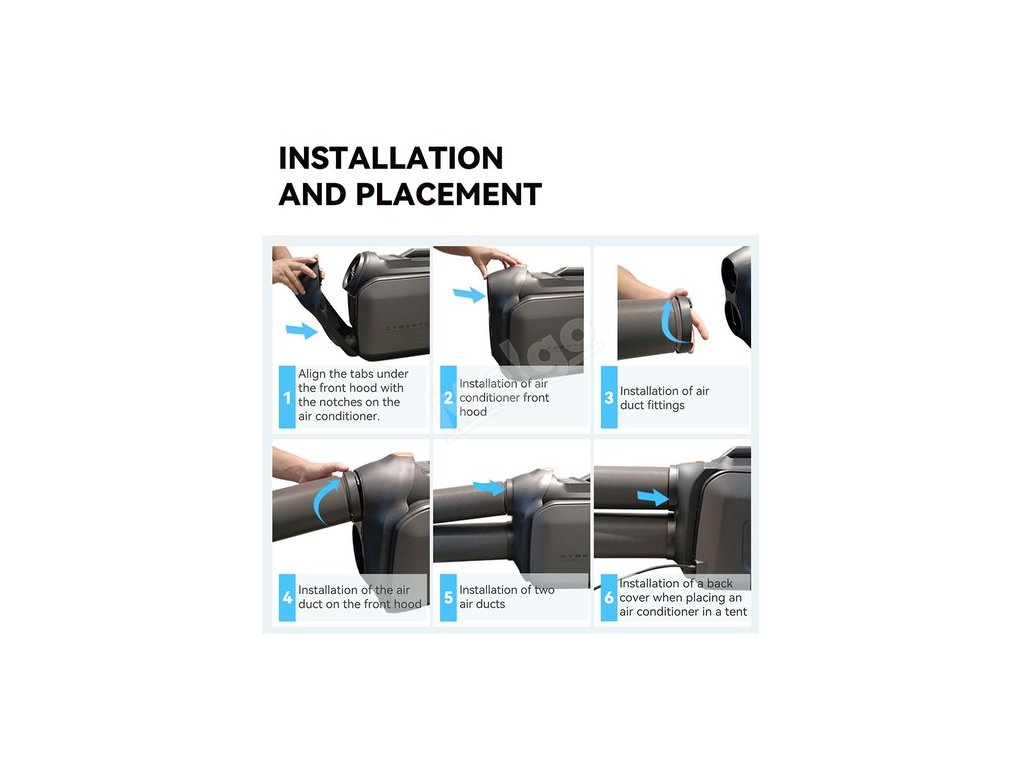 INSTALLATION AND PLACEMENT

1 Align the tabs under the front hood with the notches on the air conditioner.

2 Installation of air conditioner front hood

3 Installation of air duct fittings

4 Installation of the air duct on the front hood

5 Installation of two air ducts

6 Installation of a back cover when placing an air conditioner in a tent