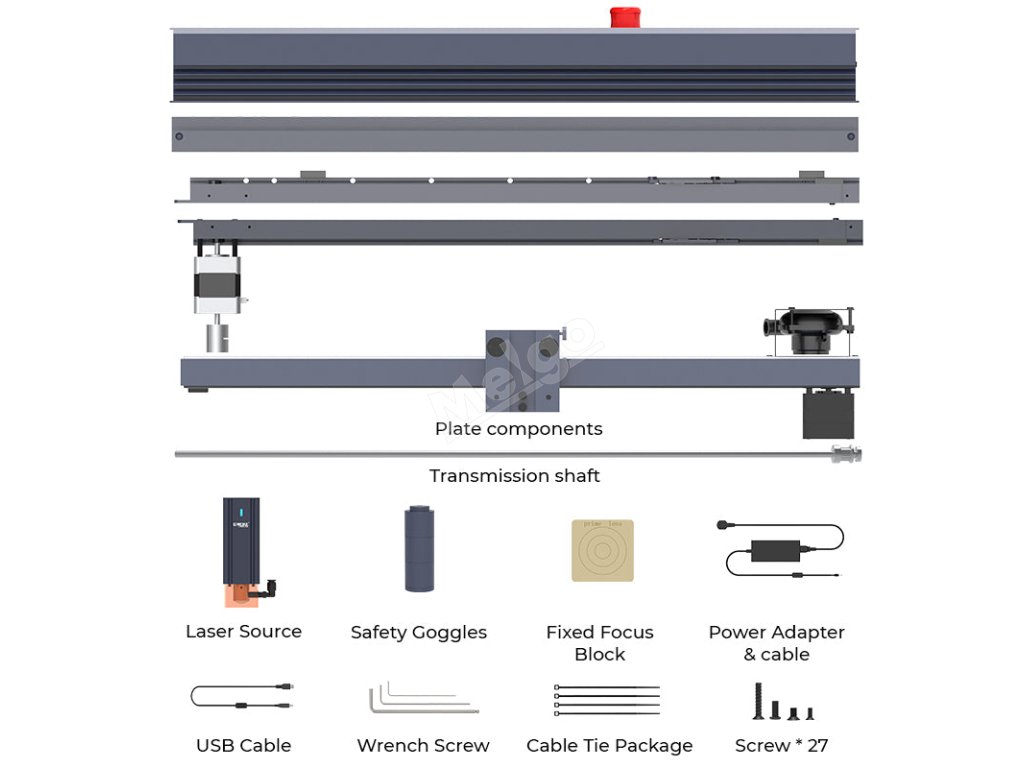 Melgo

Plate components

Transmission shaft

Laser Source

Safety Goggles

Fixed Focus Block

Power Adapter & cable

USB Cable

Wrench Screw

Cable Tie Package

Screw * 27