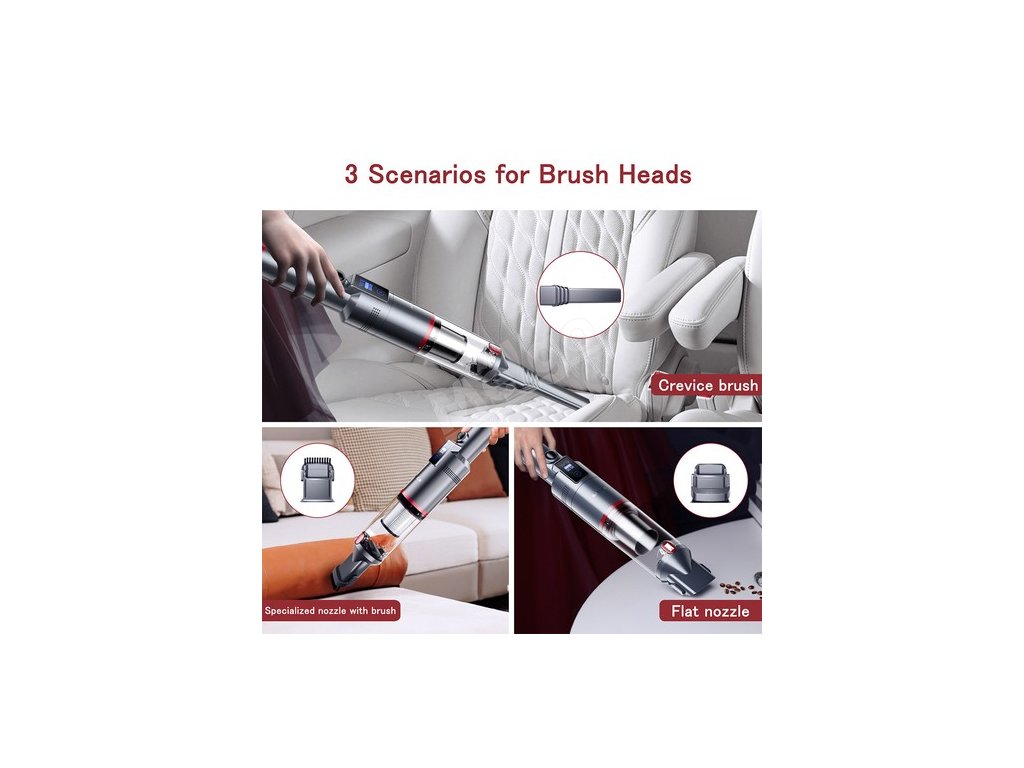 3 Scenarios for Brush Heads

Crevice brush

Specialized nozzle with brush

Flat nozzle