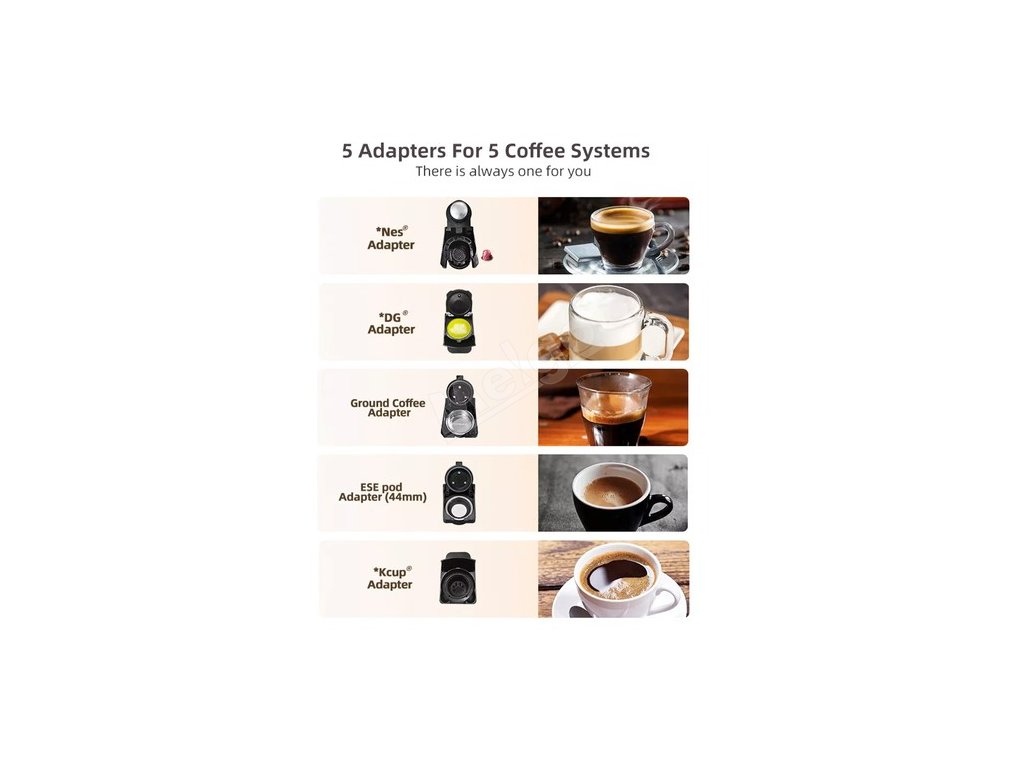 5 Adapters For 5 Coffee Systems
There is always one for you

*Nes® Adapter

*DG® Adapter

Ground Coffee Adapter

ESE pod Adapter (44mm)

*Kcup® Adapter