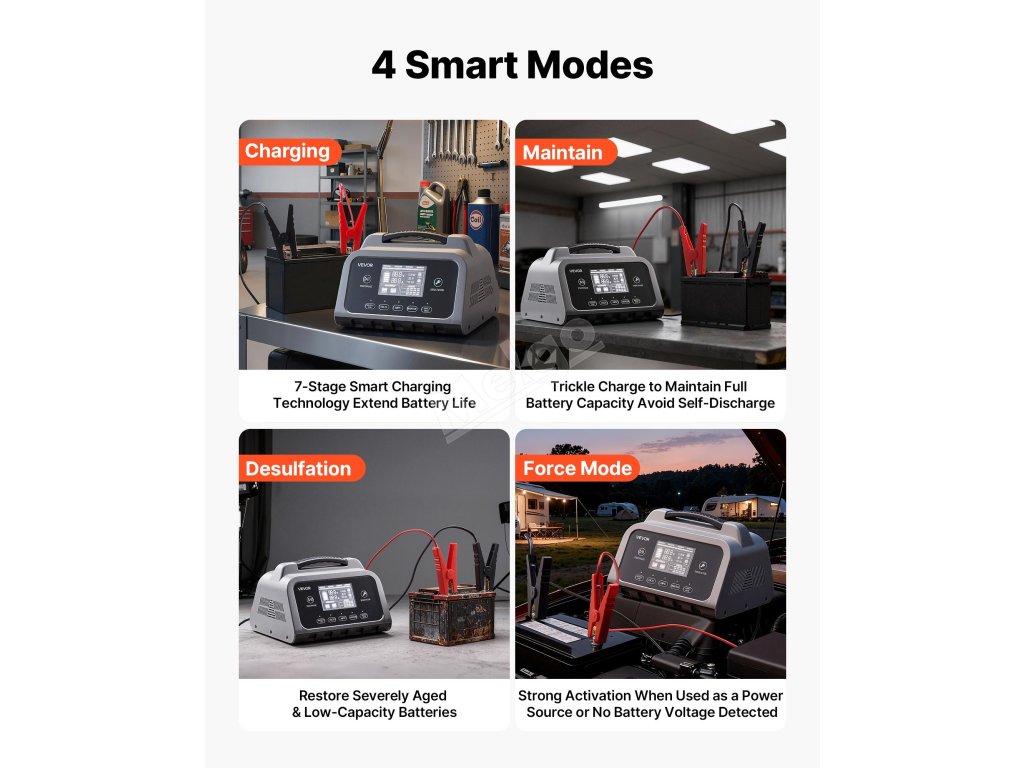 4 Smart Modes

Charging

VEVOR

7-Stage Smart Charging Technology Extend Battery Life

Maintain

VEVOR

Trickle Charge to Maintain Full Battery Capacity Avoid Self-Discharge

Desulfation

VEVOR

Restore Severely Aged & Low-Capacity Batteries

Force Mode

VEVOR

Strong Activation When Used as a Power Source or No Battery Voltage Detected