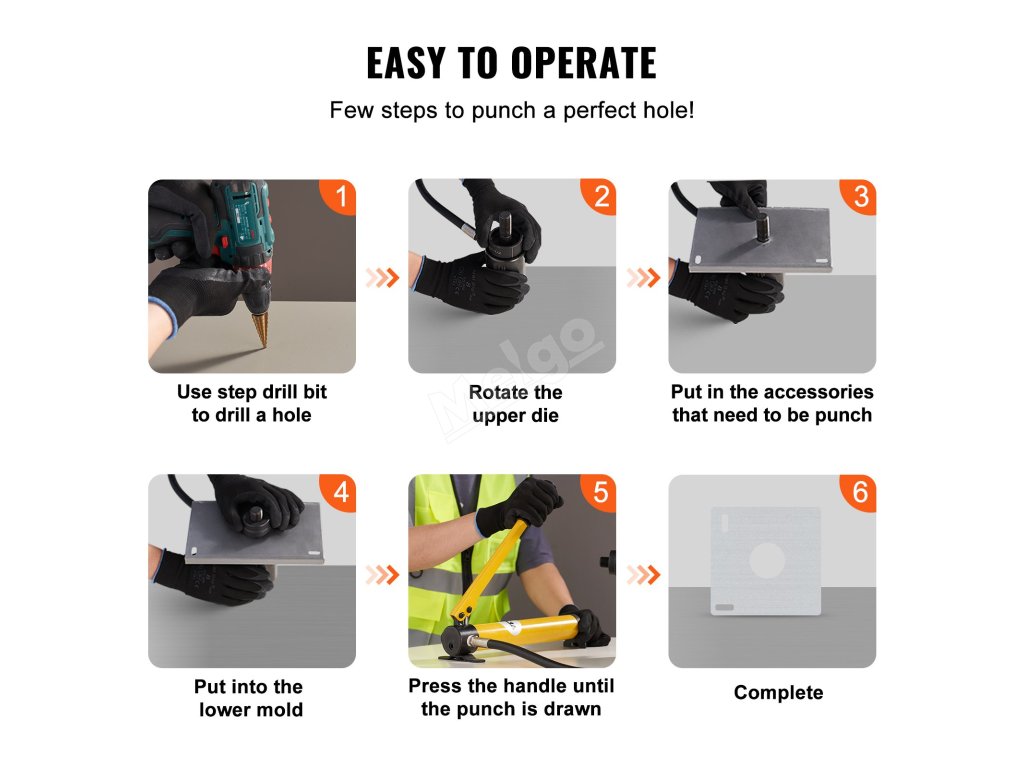 EASY TO OPERATE

Few steps to punch a perfect hole!

1
Use step drill bit to drill a hole

2
Rotate the upper die

3
Put in the accessories that need to be punch

4
Put into the lower mold

5
Press the handle until the punch is drawn

6
Complete

Molgo