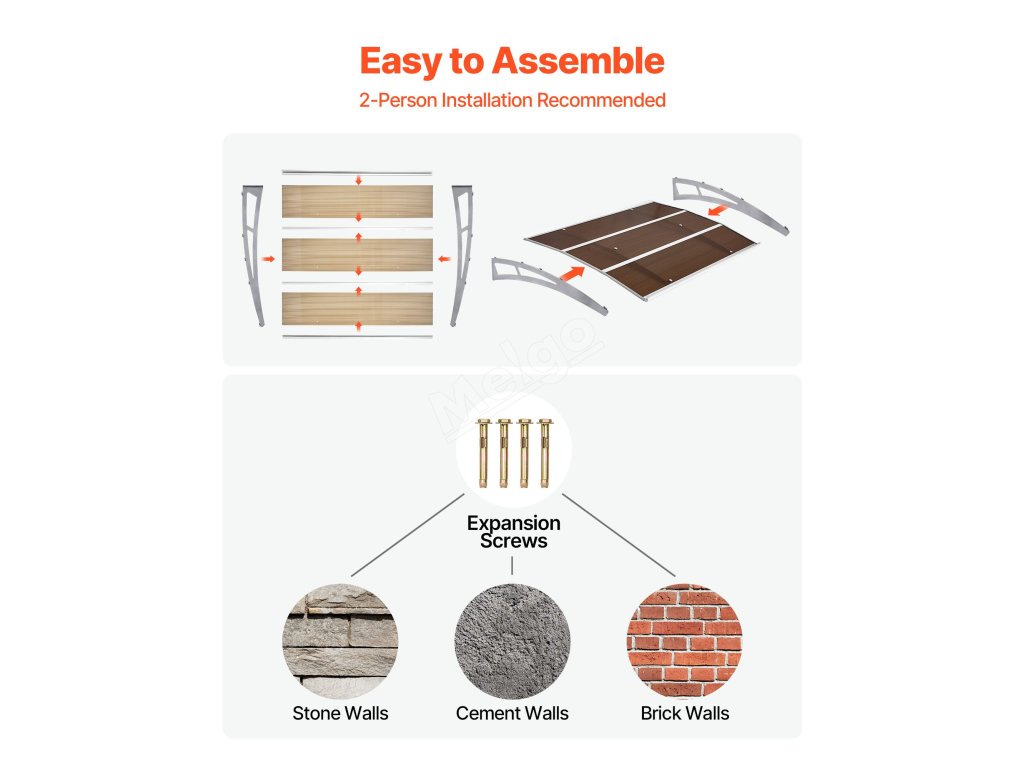 Easy to Assemble

2-Person Installation Recommended

Melgo

Expansion Screws

Stone Walls

Cement Walls

Brick Walls