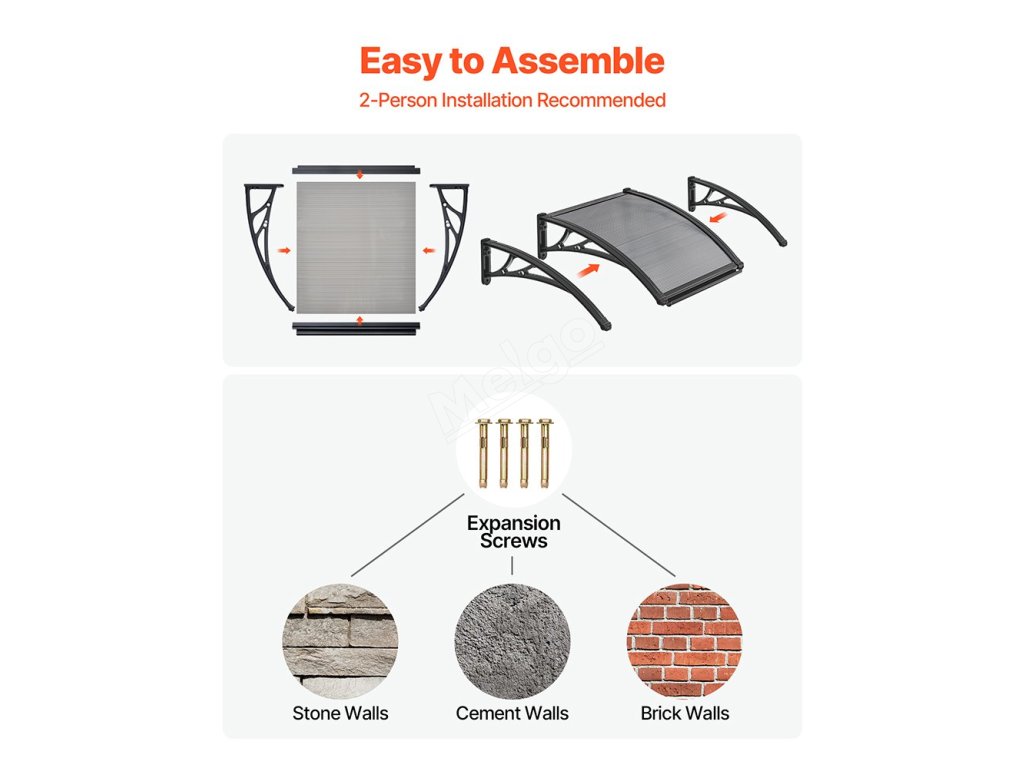 Easy to Assemble

2-Person Installation Recommended

Melgo

Expansion Screws

Stone Walls

Cement Walls

Brick Walls