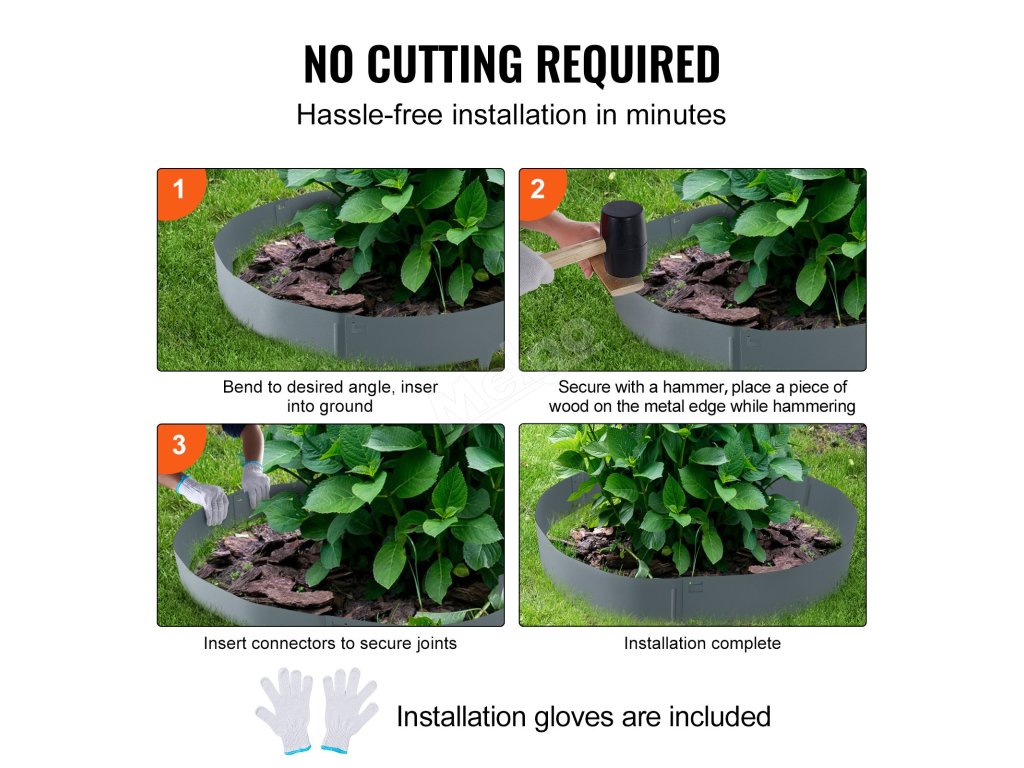 NO CUTTING REQUIRED
Hassle-free installation in minutes

1

Bend to desired angle, inser into ground

2

Secure with a hammer, place a piece of wood on the metal edge while hammering

3

Insert connectors to secure joints

Installation complete

Installation gloves are included